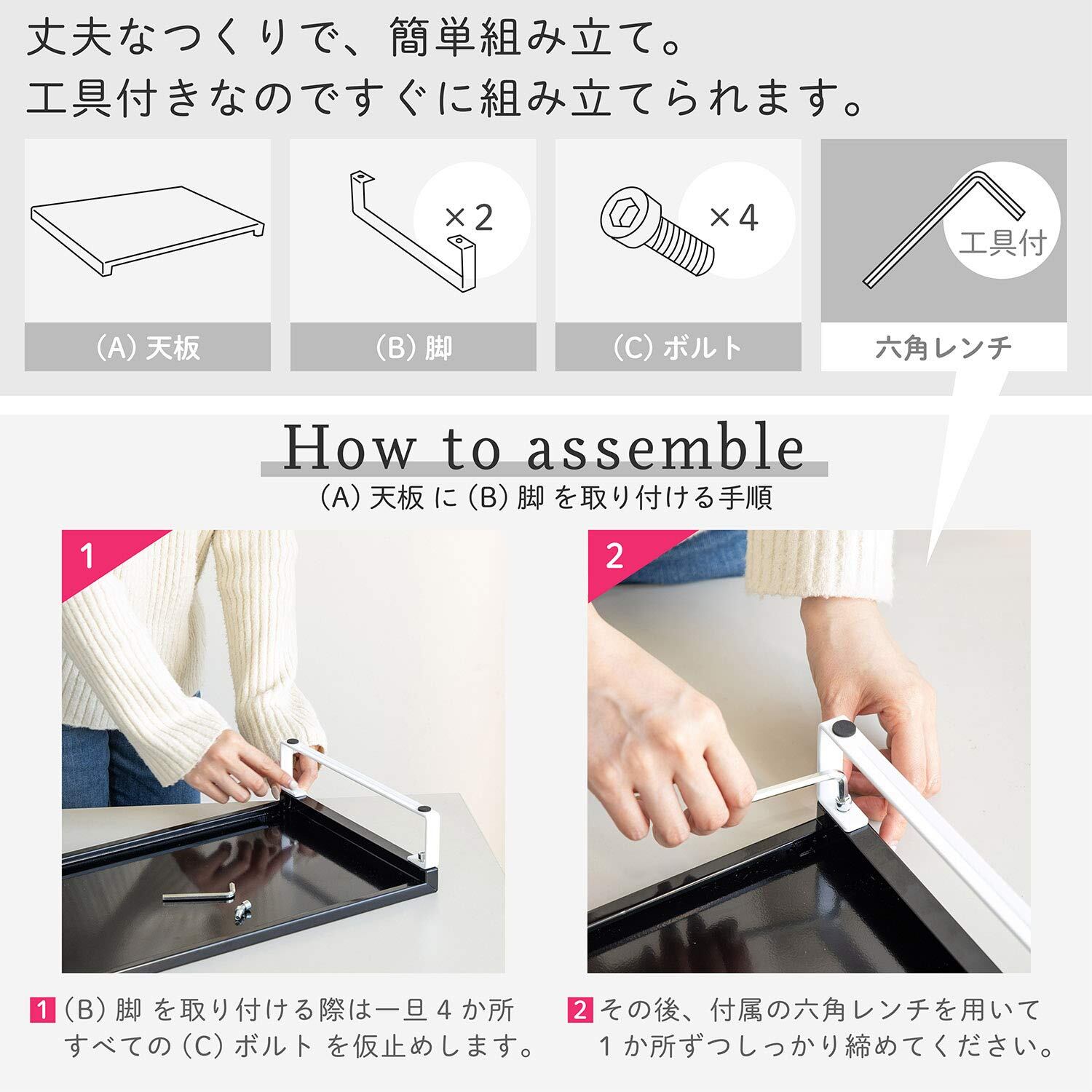 丈夫なつくりで、簡単組み立て。
工具付きなのですぐに組み立てられます。

(A) 天板

×2
(B) 脚

×4
(C) ボルト

工具付
六角レンチ

How to assemble
(A) 天板 に (B) 脚 を取り付ける手順

1

2

1 (B) 脚 を取り付ける際は一旦 4 か所すべての (C) ボルト を仮止めします。

2 その後、付属の六角レンチを用いて 1 か所ずつしっかり締めてください。