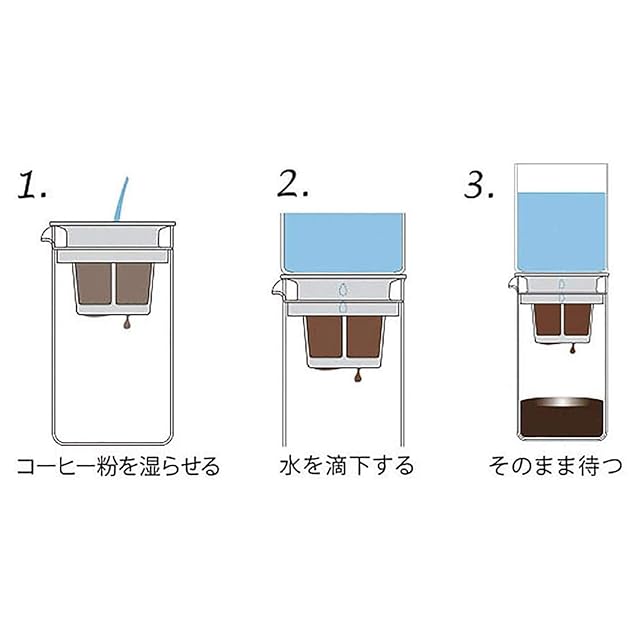 1.

コーヒー粉を湿らせる

2.

水を滴下する

3.

そのまま待つ