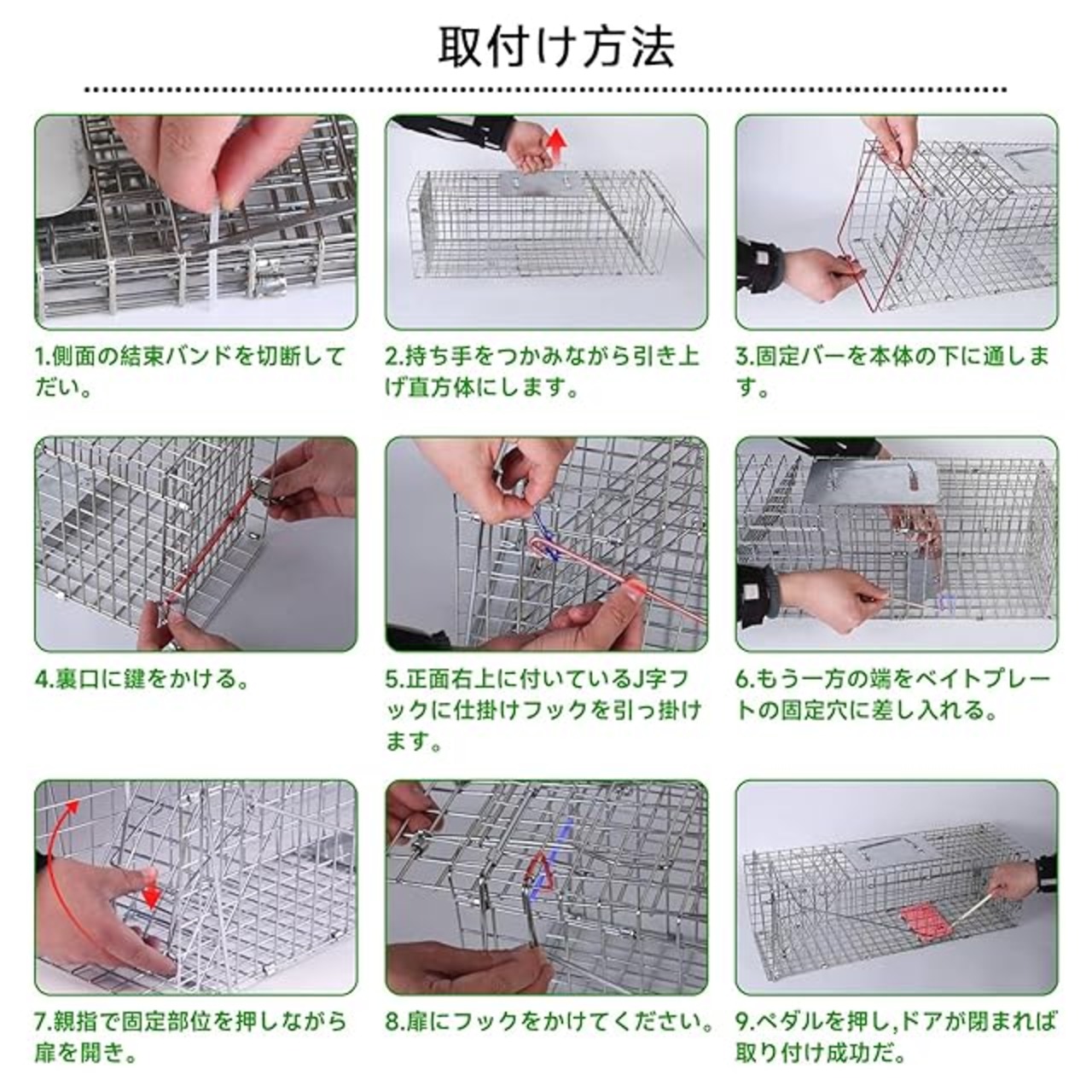 取付け方法

1.側面の結束バンドを切断してだい。

2.持ち手をつかみながら引き上げ直方体にします。

3.固定バーを本体の下に通します。

4.裏口に鍵をかける。

5.正面右上に付いているJ字フックに仕掛けフックを引っ掛けます。

6.もう一方の端をベイトプレートの固定穴に差し入れる。

7.親指で固定部位を押しながら扉を開き。

8.扉にフックをかけてください。

9.ペダルを押し,ドアが閉まれば取り付け成功だ。