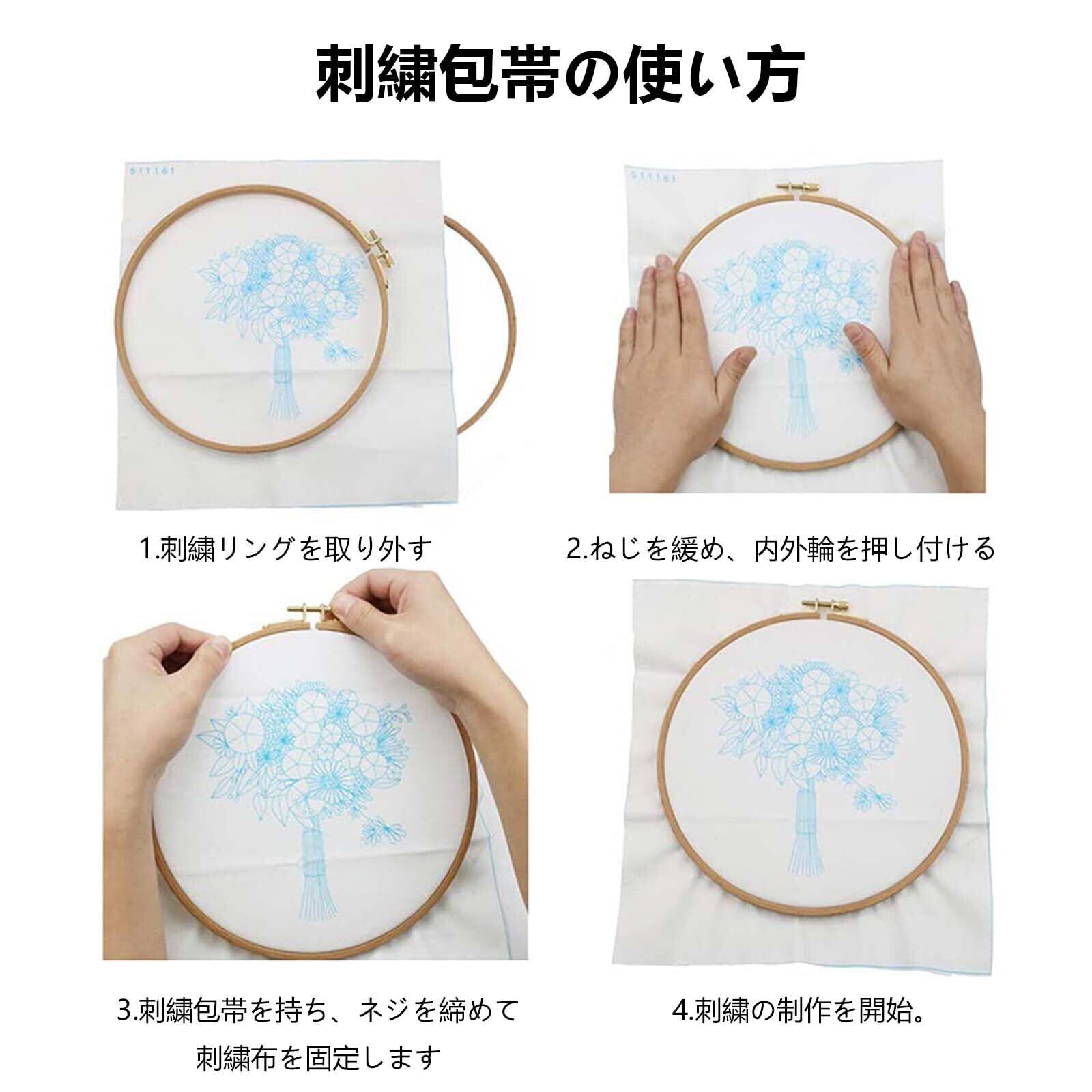 刺繍包帯の使い方

511161

511161

1.刺繍リングを取り外す

2.ねじを緩め、内外輪を押し付ける

3.刺繍包帯を持ち、ネジを締めて刺繍布を固定します

4.刺繍の制作を開始。