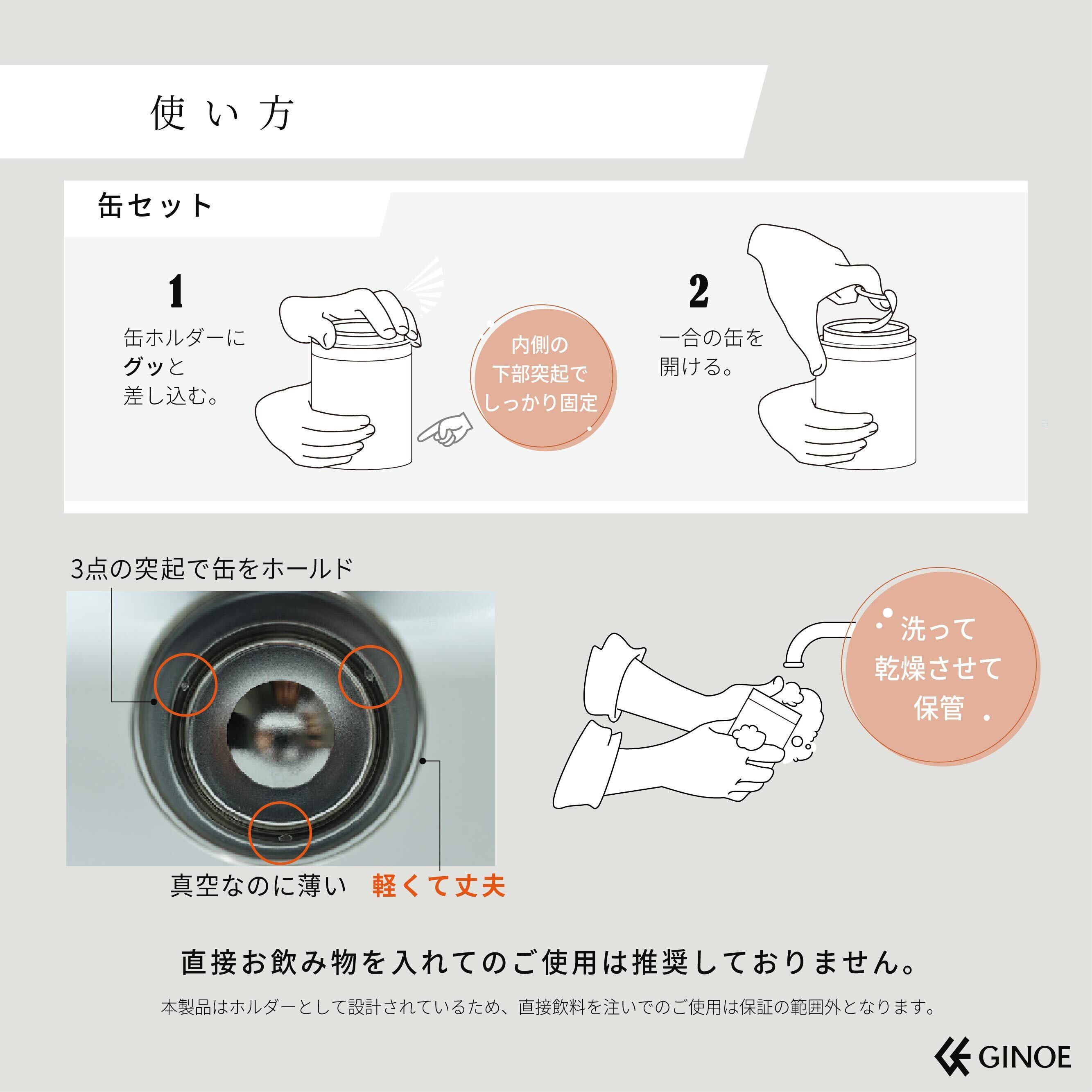 使い方

缶セット

1

缶ホルダーに
グッと
差し込む。

内側の
下部突起で
しっかり固定

2

一合の缶を
開ける。

3点の突起で缶をホールド

真空なのに薄い　軽くて丈夫

洗って
乾燥させて
保管

直接お飲み物を入れてのご使用は推奨しておりません。

本製品はホルダーとして設計されているため、直接飲料を注いでのご使用は保証の範囲外となります。

GINOE