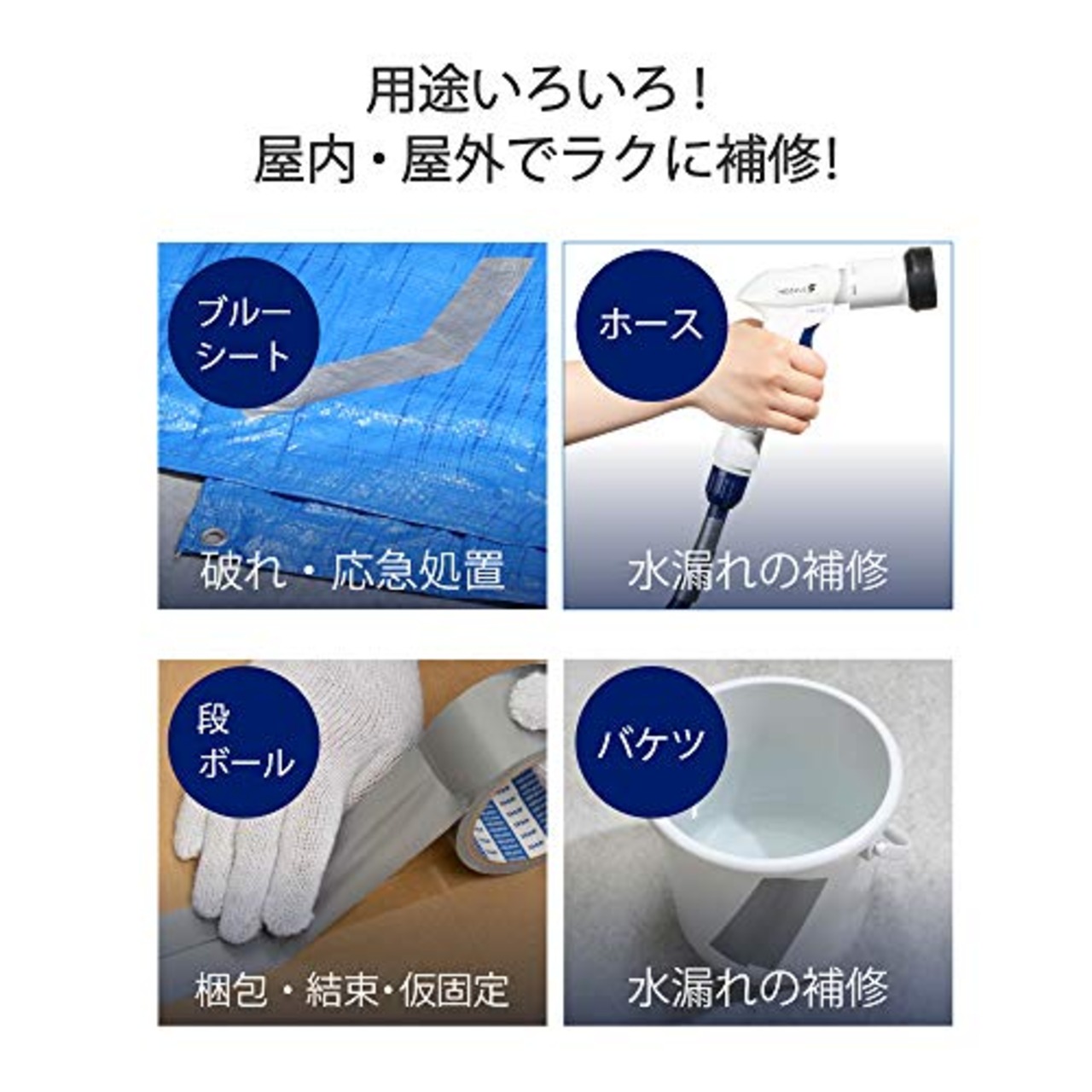 用途いろいろ！
屋内・屋外でラクに補修!

ブルーシート

破れ・応急処置

ホース

水漏れの補修

段ボール

梱包・結束・仮固定

バケツ

水漏れの補修