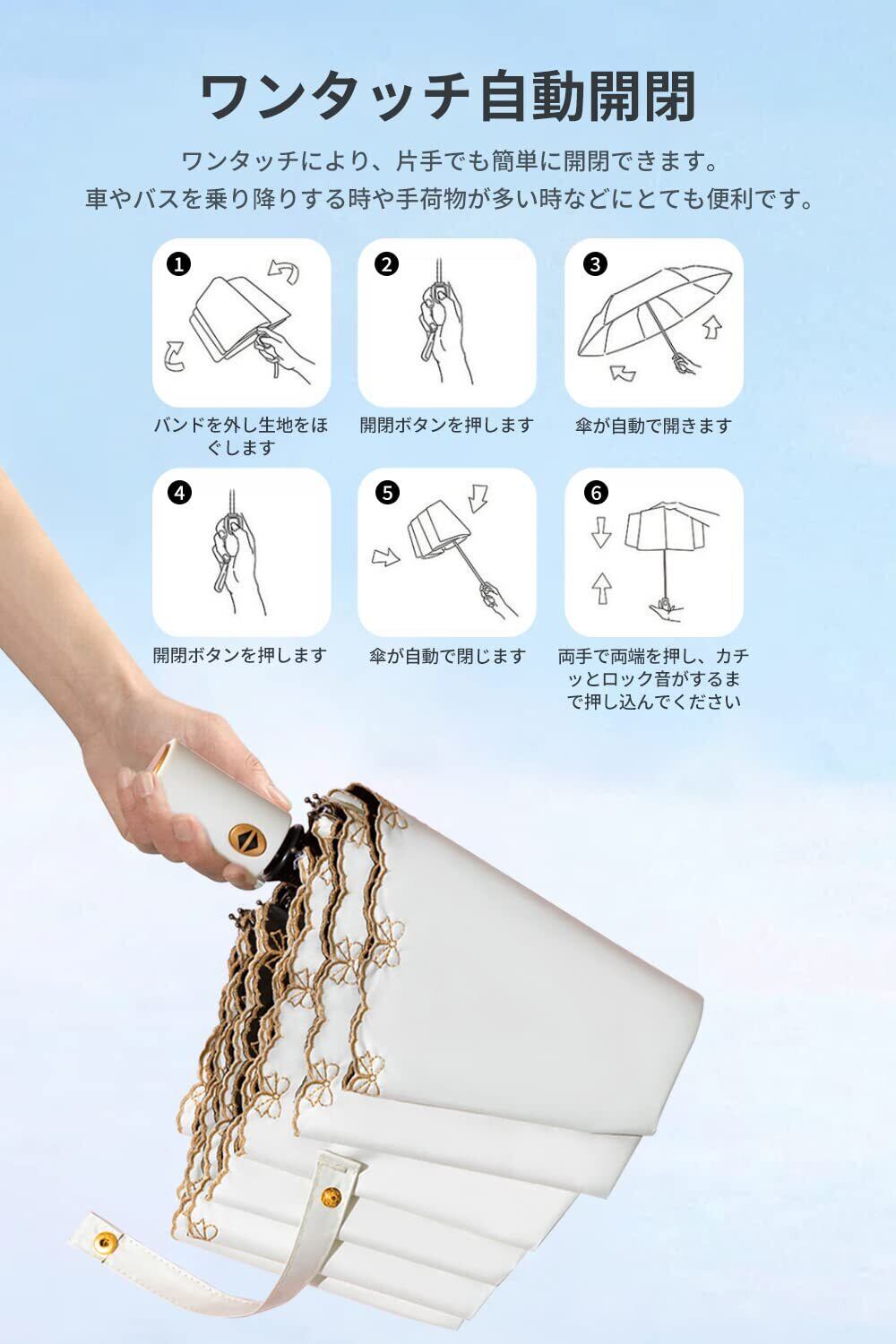 ワンタッチ自動開閉

ワンタッチにより、片手でも簡単に開閉できます。
車やバスを乗り降りする時や手荷物が多い時などにとても便利です。

❶
バンドを外し生地をほぐします

❷
開閉ボタンを押します

❸
傘が自動で開きます

❹
開閉ボタンを押します

❺
傘が自動で閉じます

❻
両手で両端を押し、カチッとロック音がするまで押し込んでください