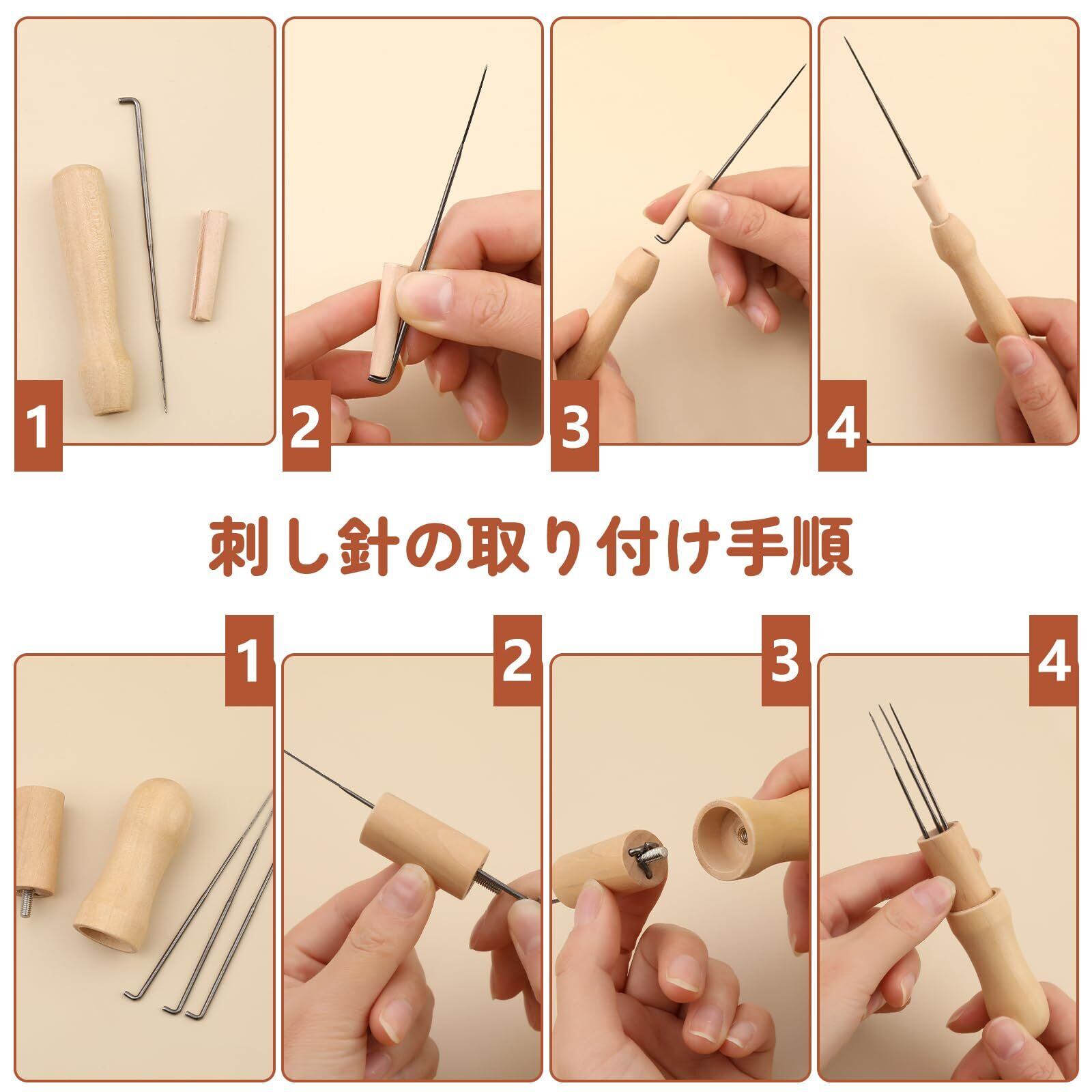 1
2
3
4

刺し針の取り付け手順

1
2
3
4