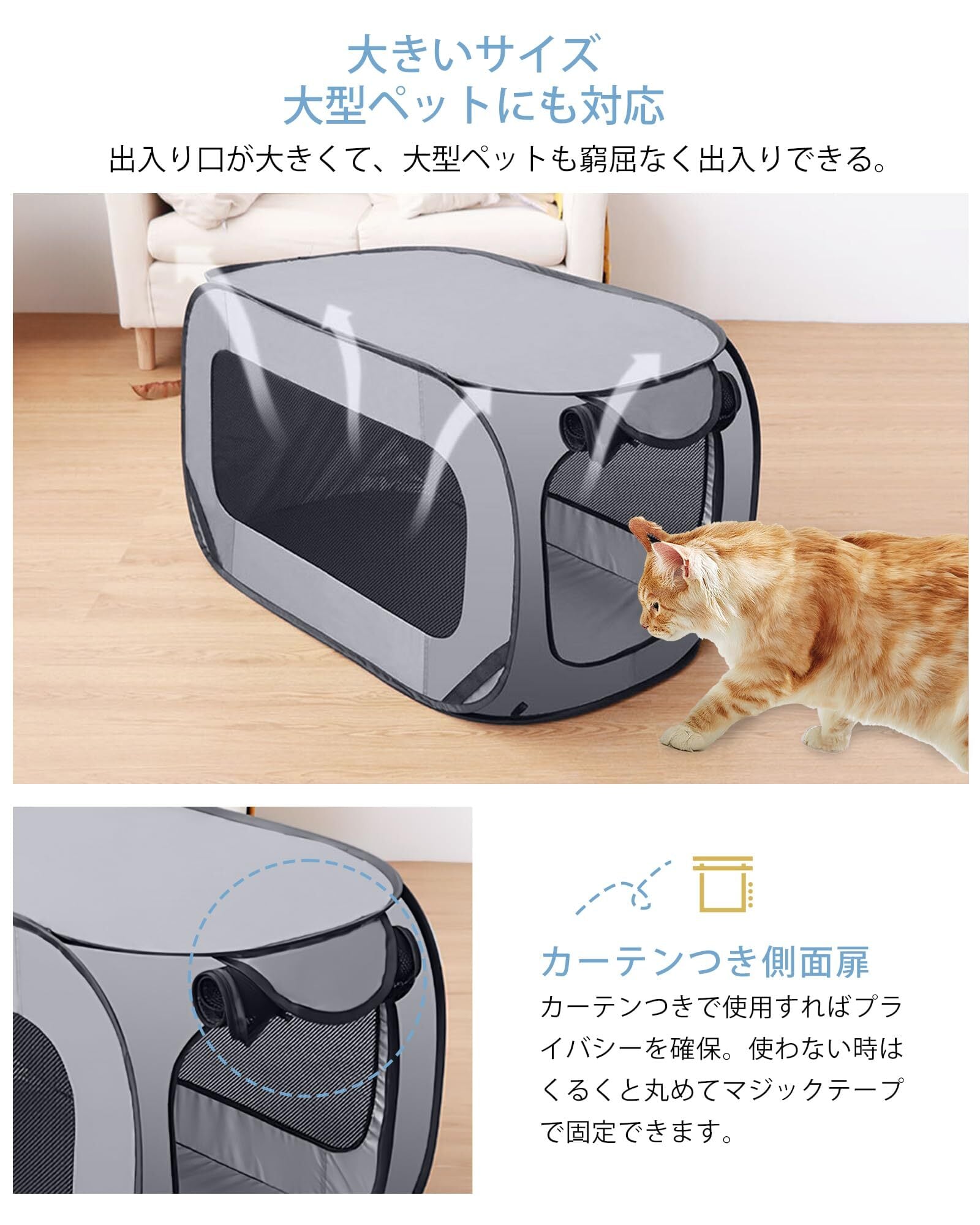 大きいサイズ
大型ペットにも対応

出入り口が大きくて、大型ペットも窮屈なく出入りできる。

カーテンつき側面扉

カーテンつきで使用すればプライバシーを確保。使わない時はくるくと丸めてマジックテープで固定できます。