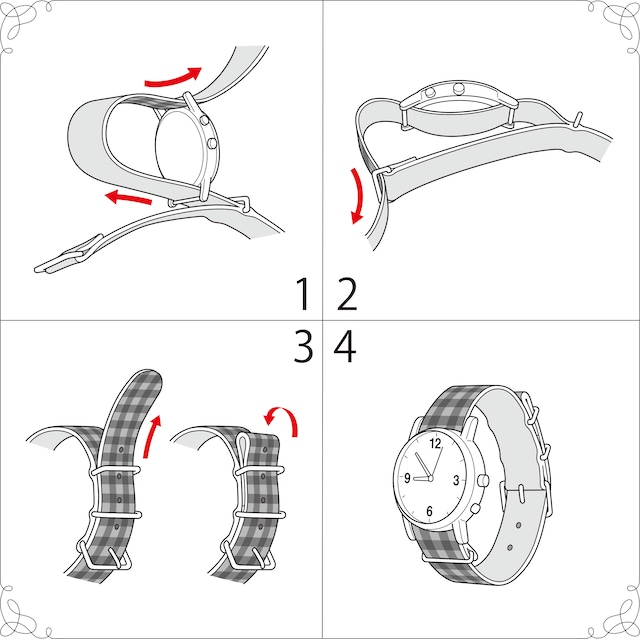 1 2
3 4
12
9
3
6