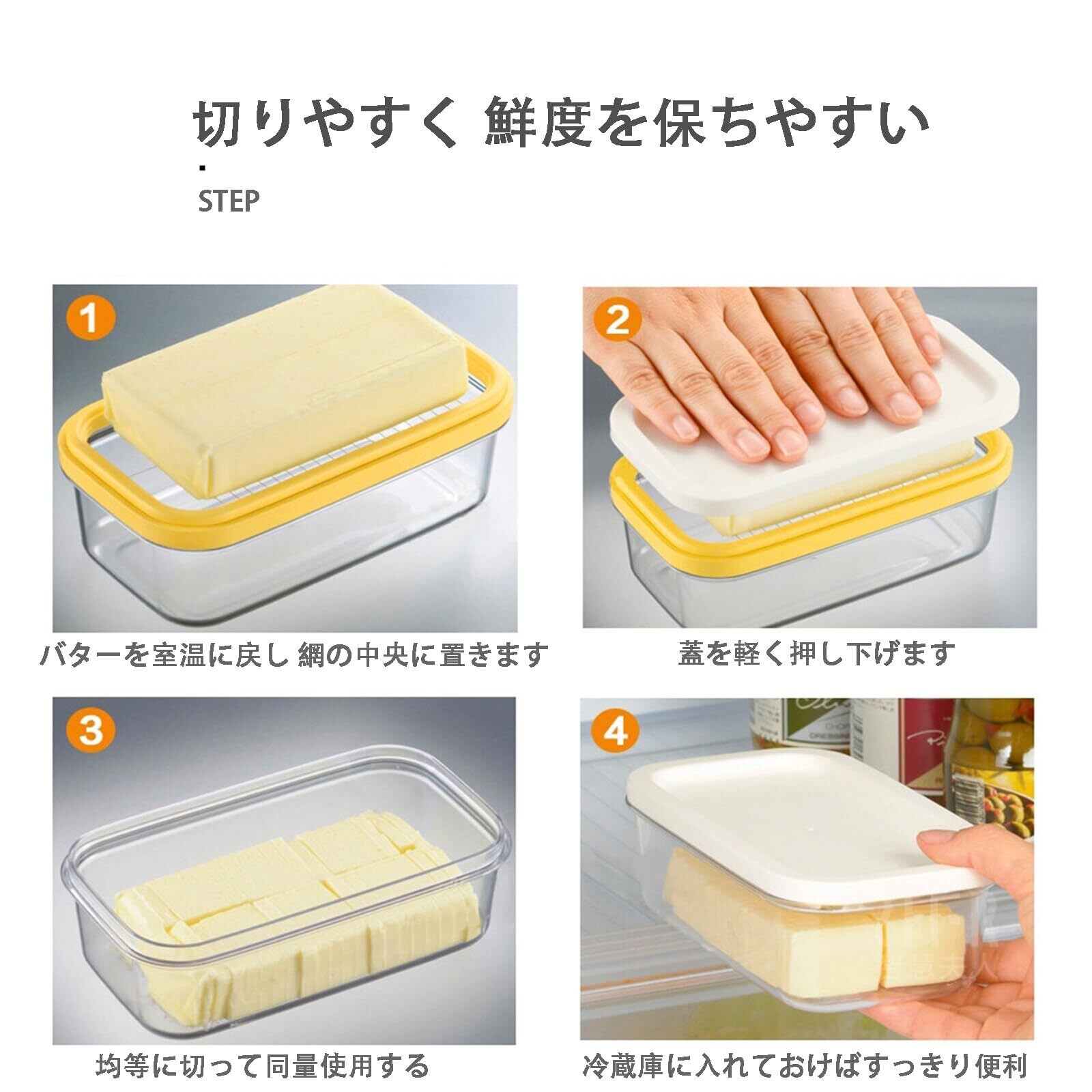 切りやすく 鮮度を保ちやすい

STEP

1

バターを室温に戻し 網の中央に置きます

2

蓋を軽く押し下げます

3

均等に切って同量使用する

4

冷蔵庫に入れておけばすっきり便利