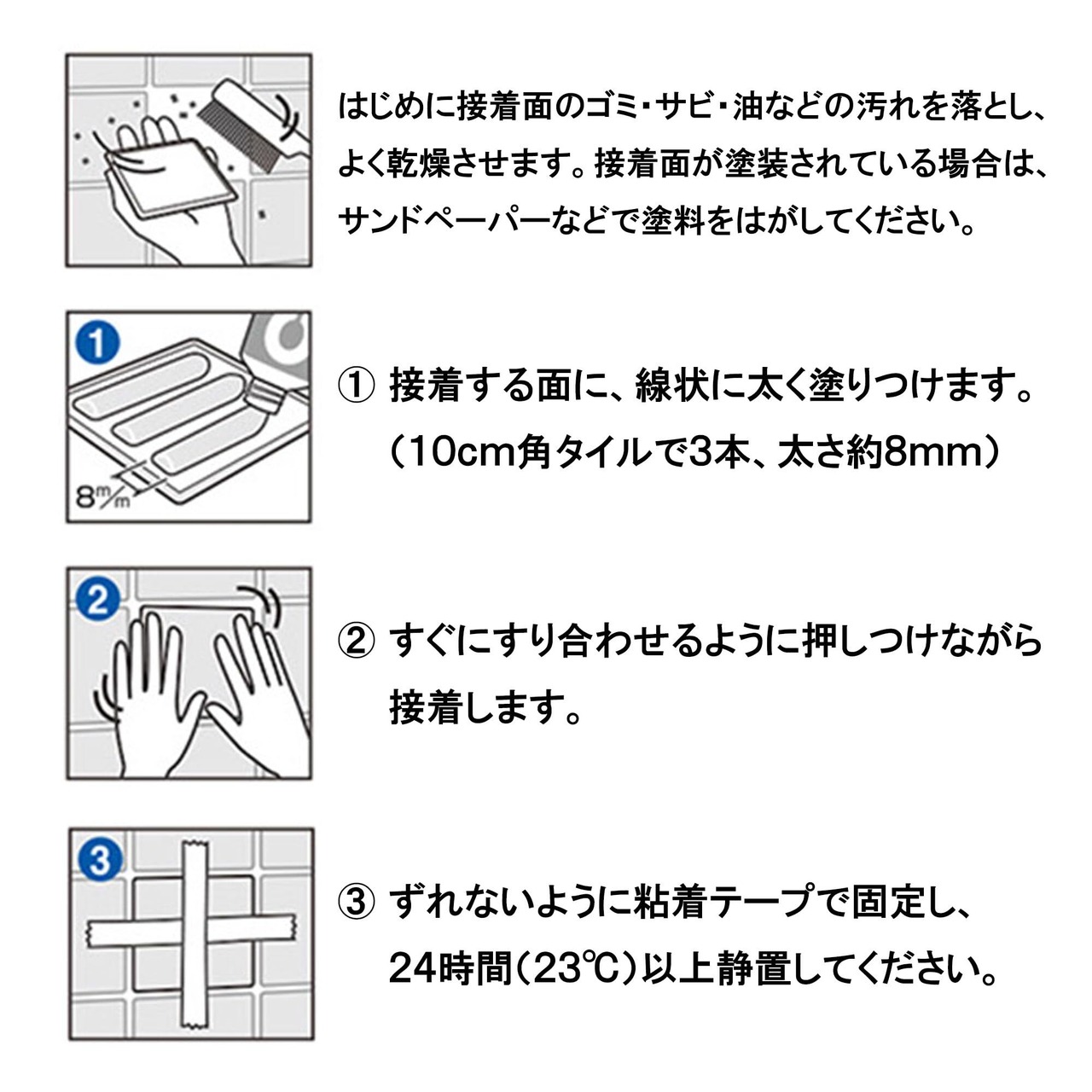 はじめに接着面のゴミ・サビ・油などの汚れを落とし、よく乾燥させます。接着面が塗装されている場合は、サンドペーパーなどで塗料をはがしてください。

1

8m/m

① 接着する面に、線状に太く塗りつけます。（10cm角タイルで3本、太さ約8mm）

2

② すぐにすり合わせるように押しつけながら接着します。

3

③ ずれないように粘着テープで固定し、24時間（23℃）以上静置してください。