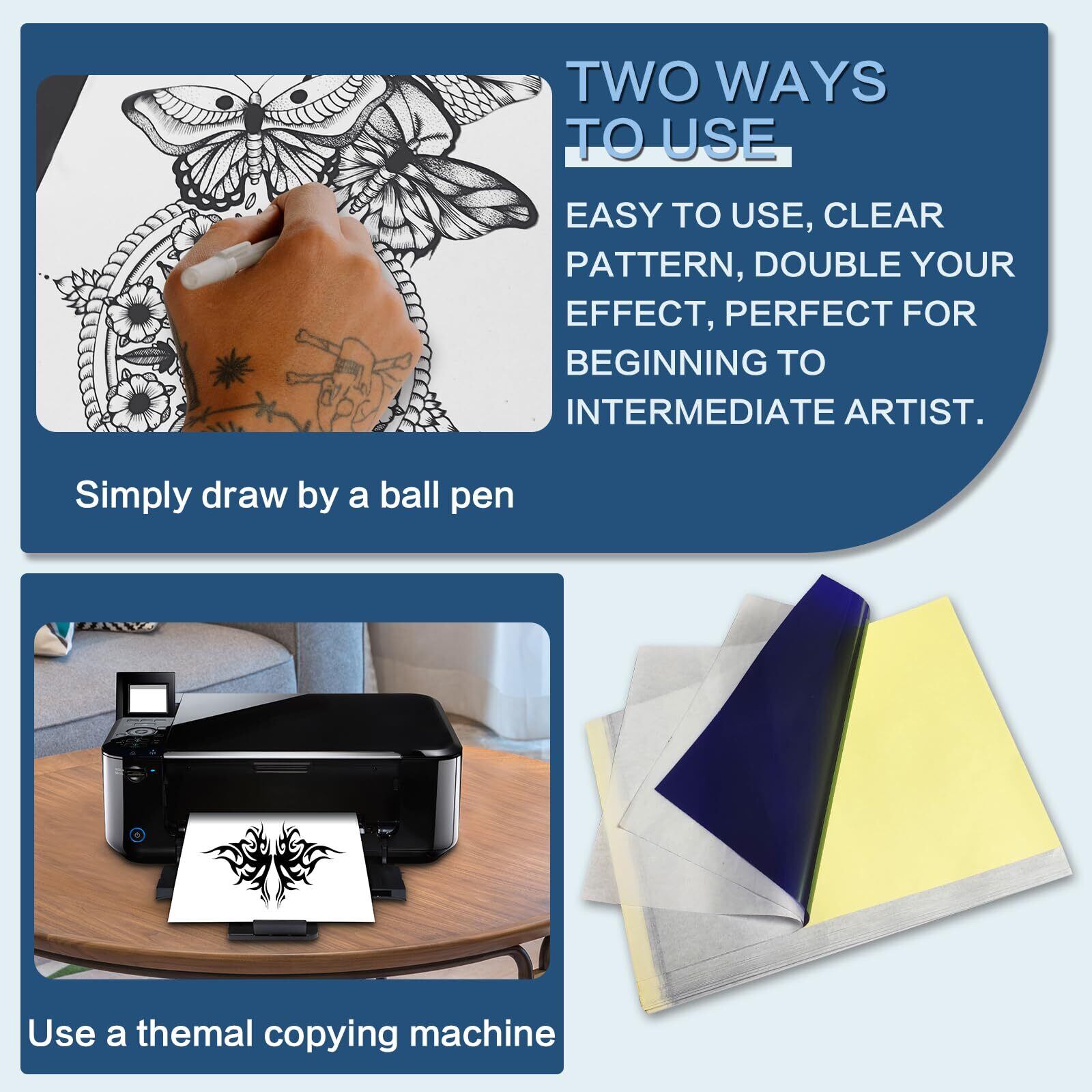 TWO WAYS TO USE

EASY TO USE, CLEAR PATTERN, DOUBLE YOUR EFFECT, PERFECT FOR BEGINNING TO INTERMEDIATE ARTIST.

Simply draw by a ball pen

Use a themal copying machine