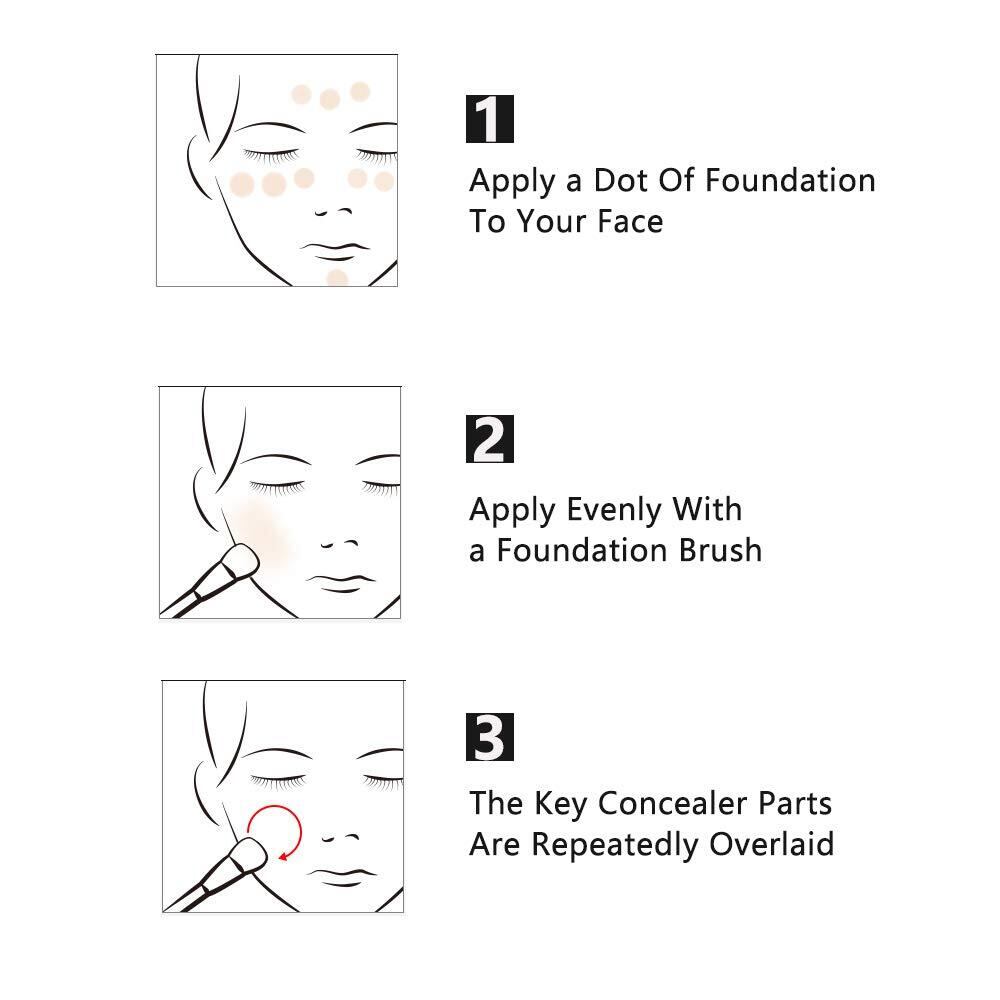 1

Apply a Dot Of Foundation To Your Face

2

Apply Evenly With a Foundation Brush

3

The Key Concealer Parts Are Repeatedly Overlaid