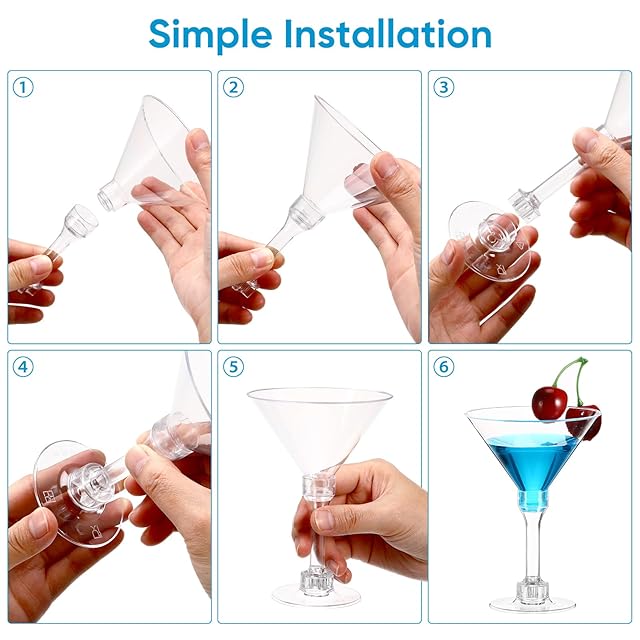 Simple Installation

1

2

3

4

5

6