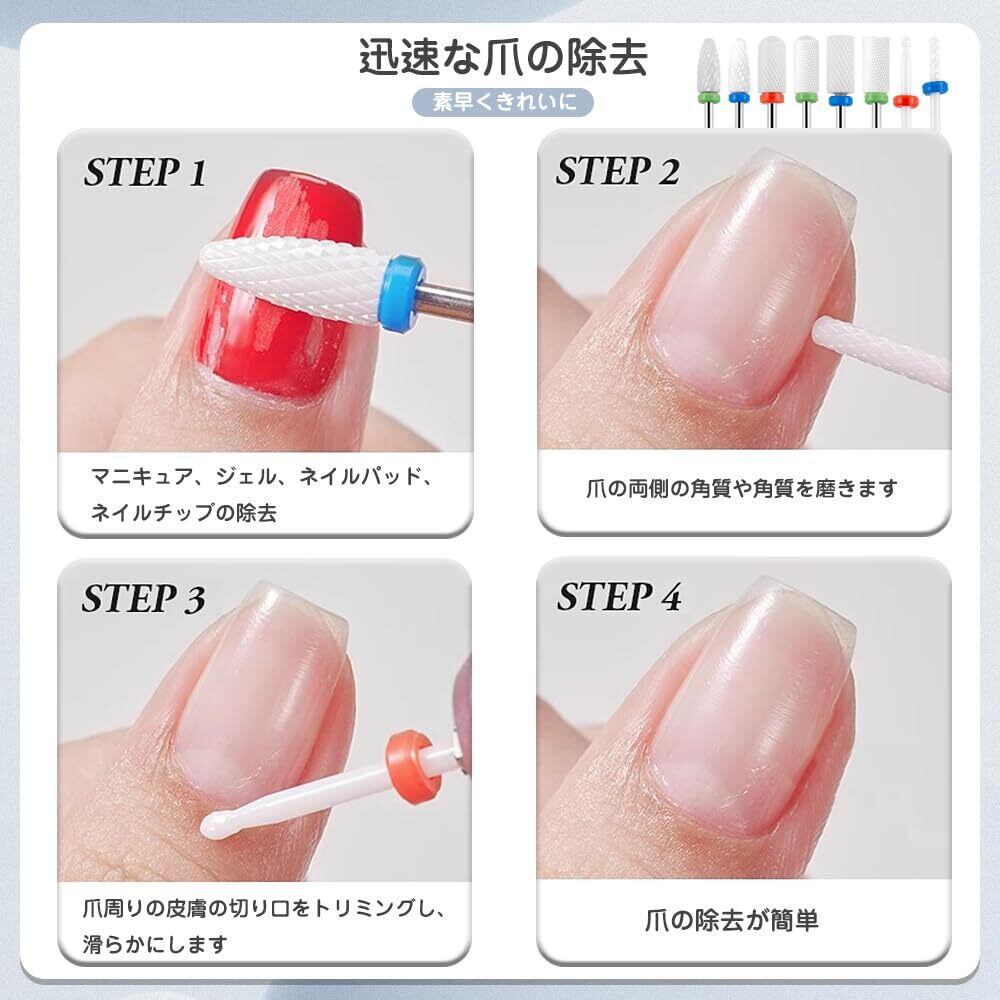 迅速な爪の除去

素早くきれいに

STEP 1

マニキュア、ジェル、ネイルパッド、ネイルチップの除去

STEP 2

爪の両側の角質や角質を磨きます

STEP 3

爪周りの皮膚の切り口をトリミングし、滑らかにします

STEP 4

爪の除去が簡単