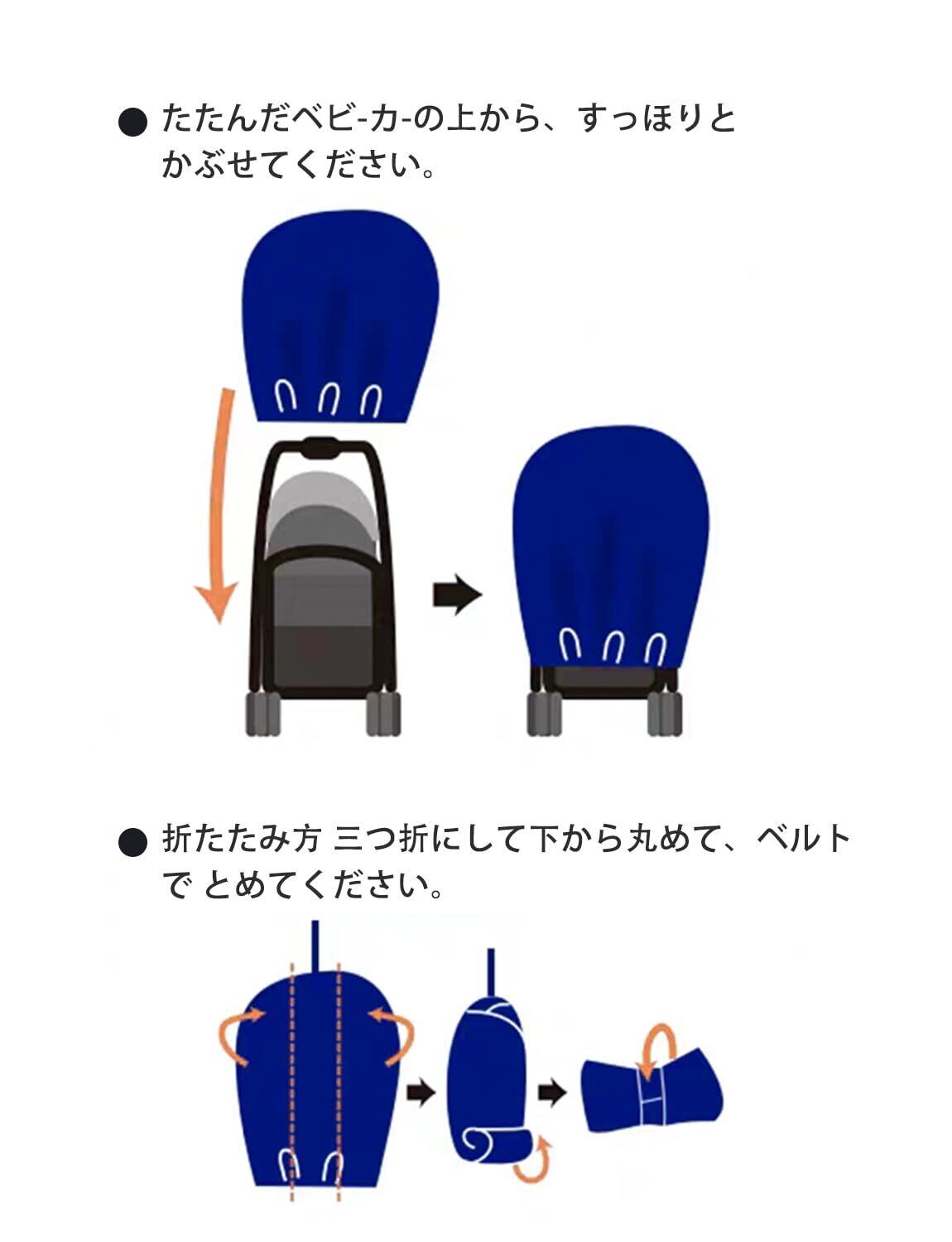 ● たたんだベビ-カ-の上から、すっほりとかぶせてください。

● 折たたみ方 三つ折にして下から丸めて、ベルトで とめてください。