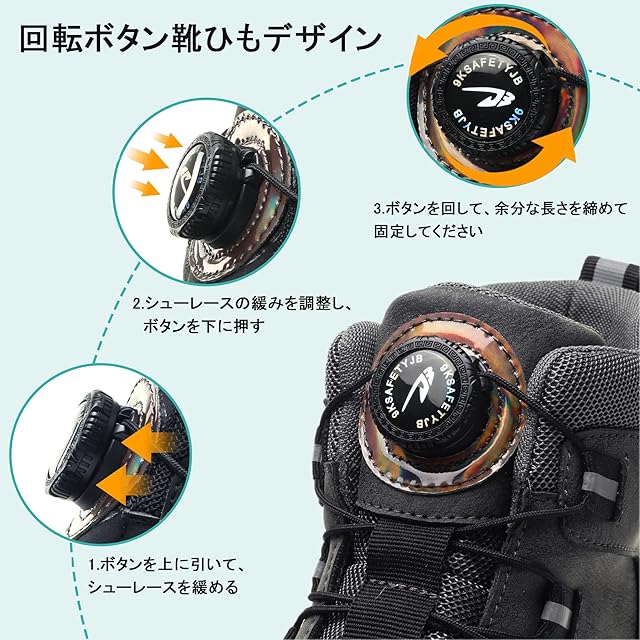 回転ボタン靴ひもデザイン

9KSAFETYJB
9KSAFETYJB

3.ボタンを回して、余分な長さを締めて固定してください

2.シューレースの緩みを調整し、ボタンを下に押す

9KSAFETYJB
9KSAFETYJB

1.ボタンを上に引いて、シューレースを緩める