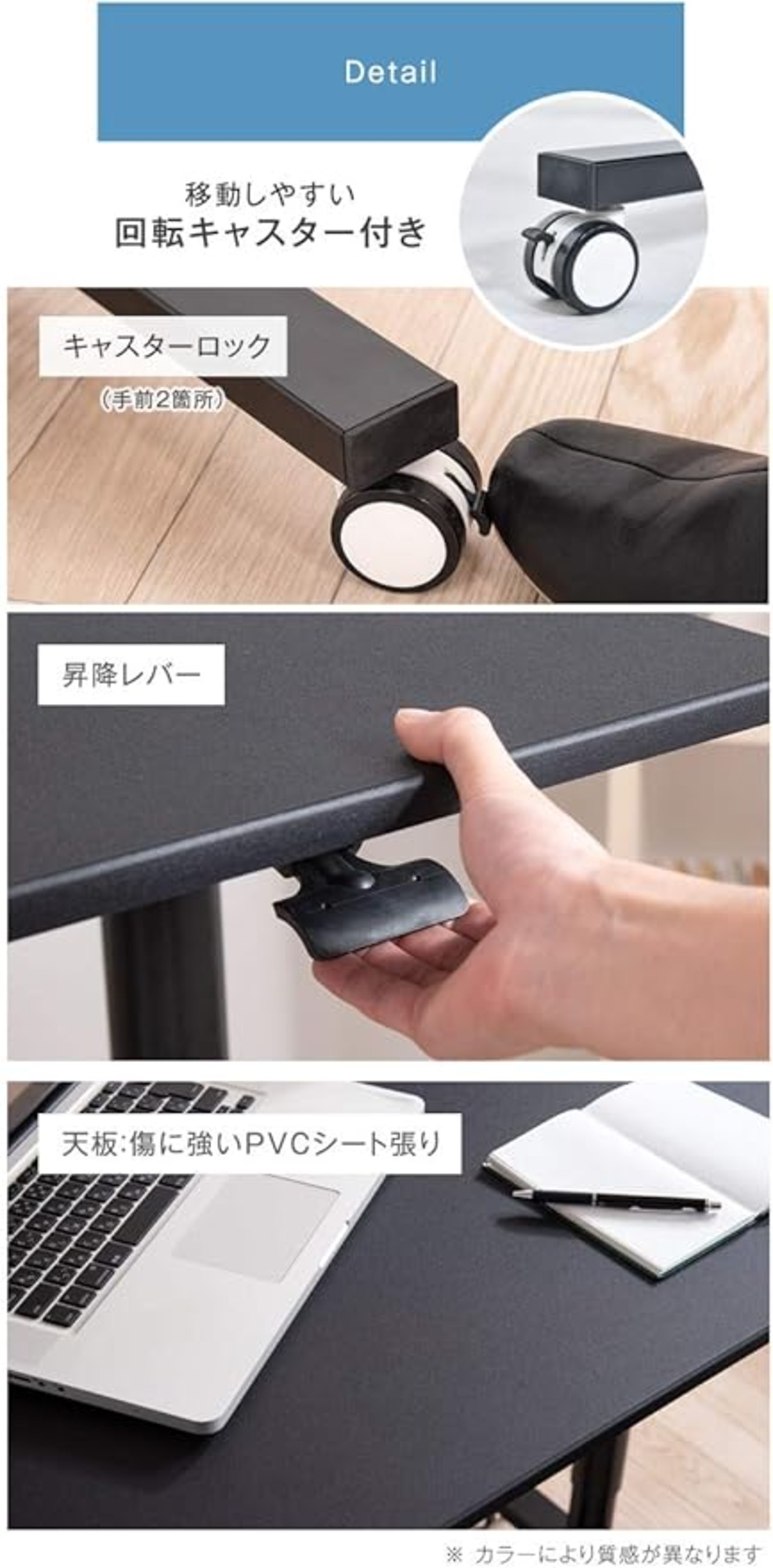 Detail

移動しやすい
回転キャスター付き

キャスターロック
（手前2箇所）

昇降レバー

天板:傷に強いPVCシート張り

※ カラーにより質感が異なります