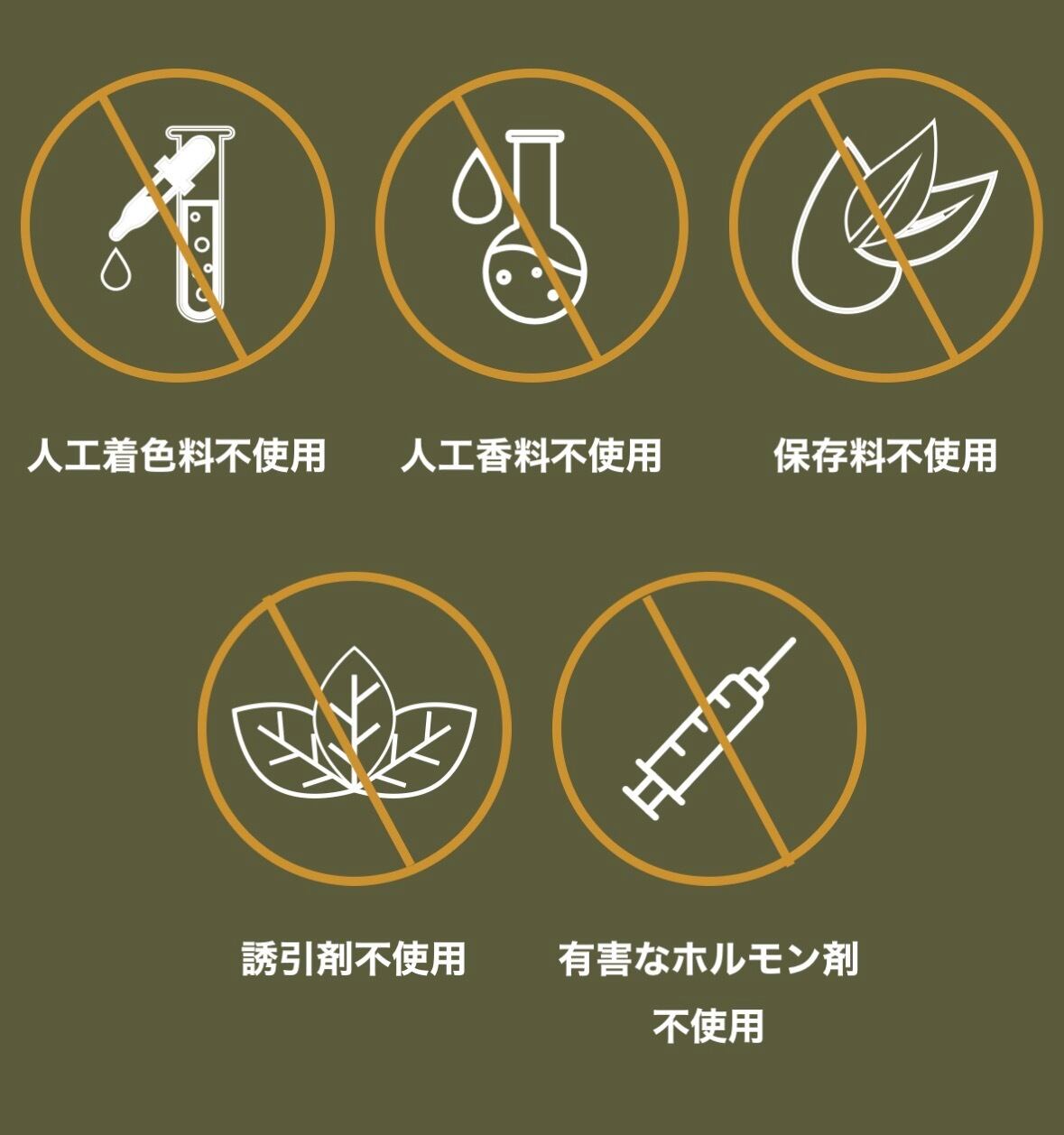 人工着色料不使用

人工香料不使用

保存料不使用

誘引剤不使用

有害なホルモン剤不使用