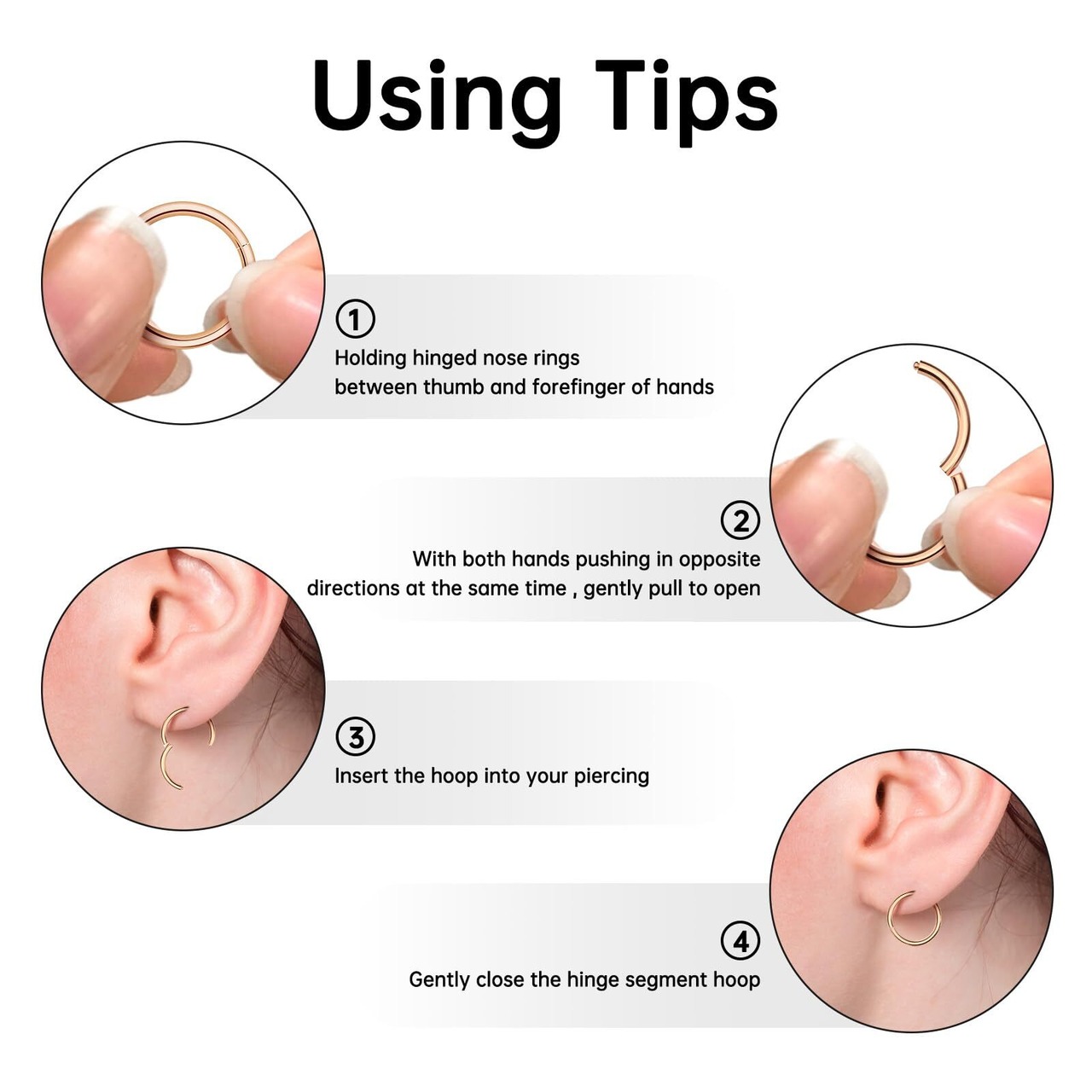 Using Tips

①
Holding hinged nose rings between thumb and forefinger of hands

②
With both hands pushing in opposite directions at the same time , gently pull to open

③
Insert the hoop into your piercing

④
Gently close the hinge segment hoop