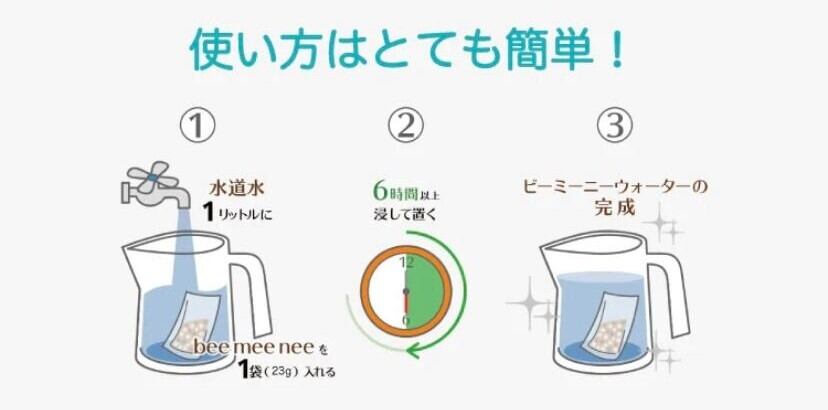 使い方はとても簡単！

①

水道水
1リットルに

bee mee nee を
1袋（23g）入れる

②

6時間以上
浸して置く

12
6

③

ビーミーニーウォーターの
完成