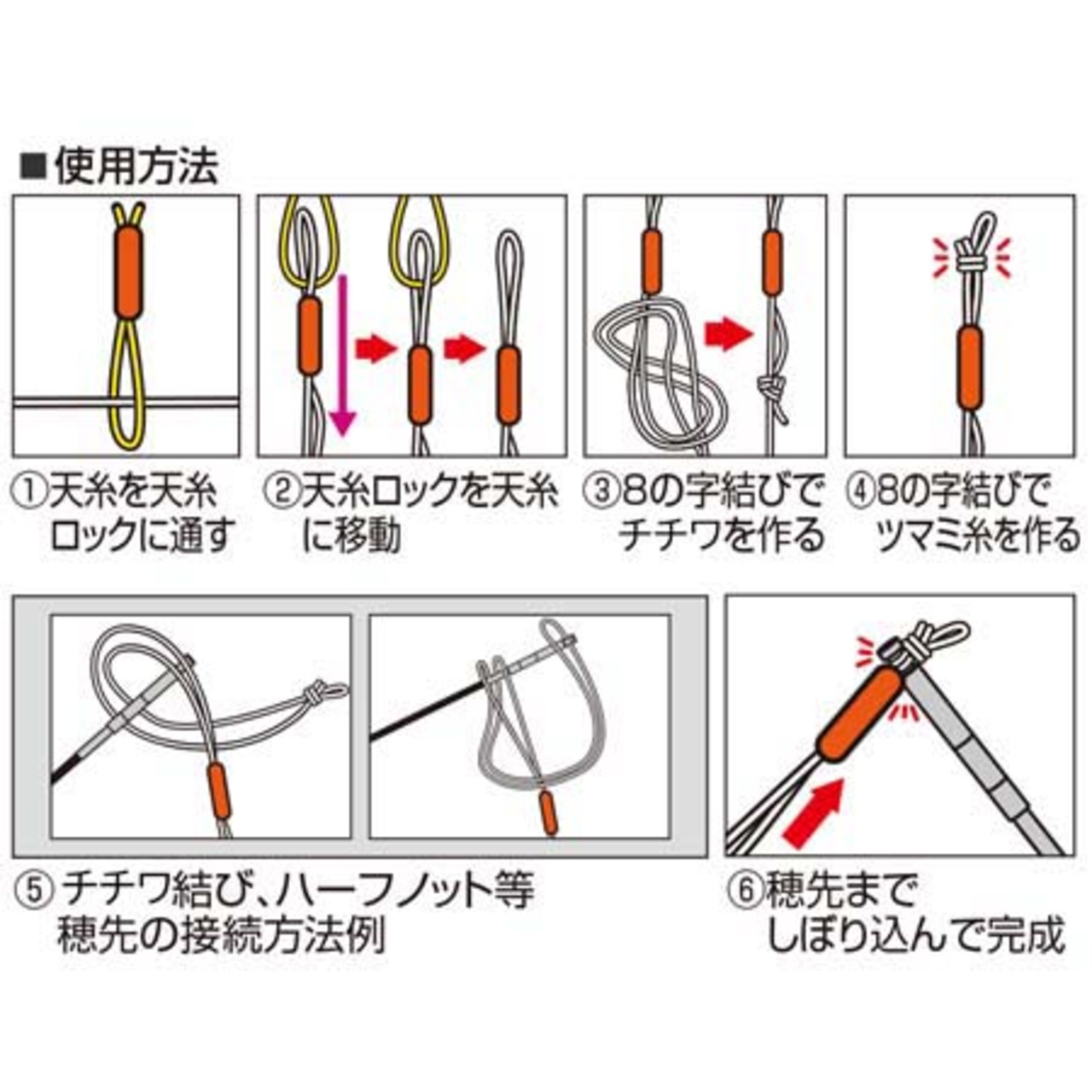 ■使用方法

①天糸を天糸ロックに通す

②天糸ロックを天糸に移動

③8の字結びでチチワを作る

④8の字結びでツマミ糸を作る

⑤チチワ結び、ハーフノット等穂先の接続方法例

⑥穂先までしぼり込んで完成