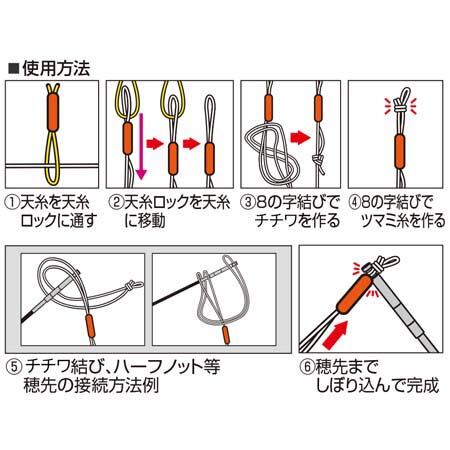 ■使用方法

①天糸を天糸ロックに通す

②天糸ロックを天糸に移動

③8の字結びでチチワを作る

④8の字結びでツマミ糸を作る

⑤チチワ結び、ハーフノット等穂先の接続方法例

⑥穂先までしぼり込んで完成