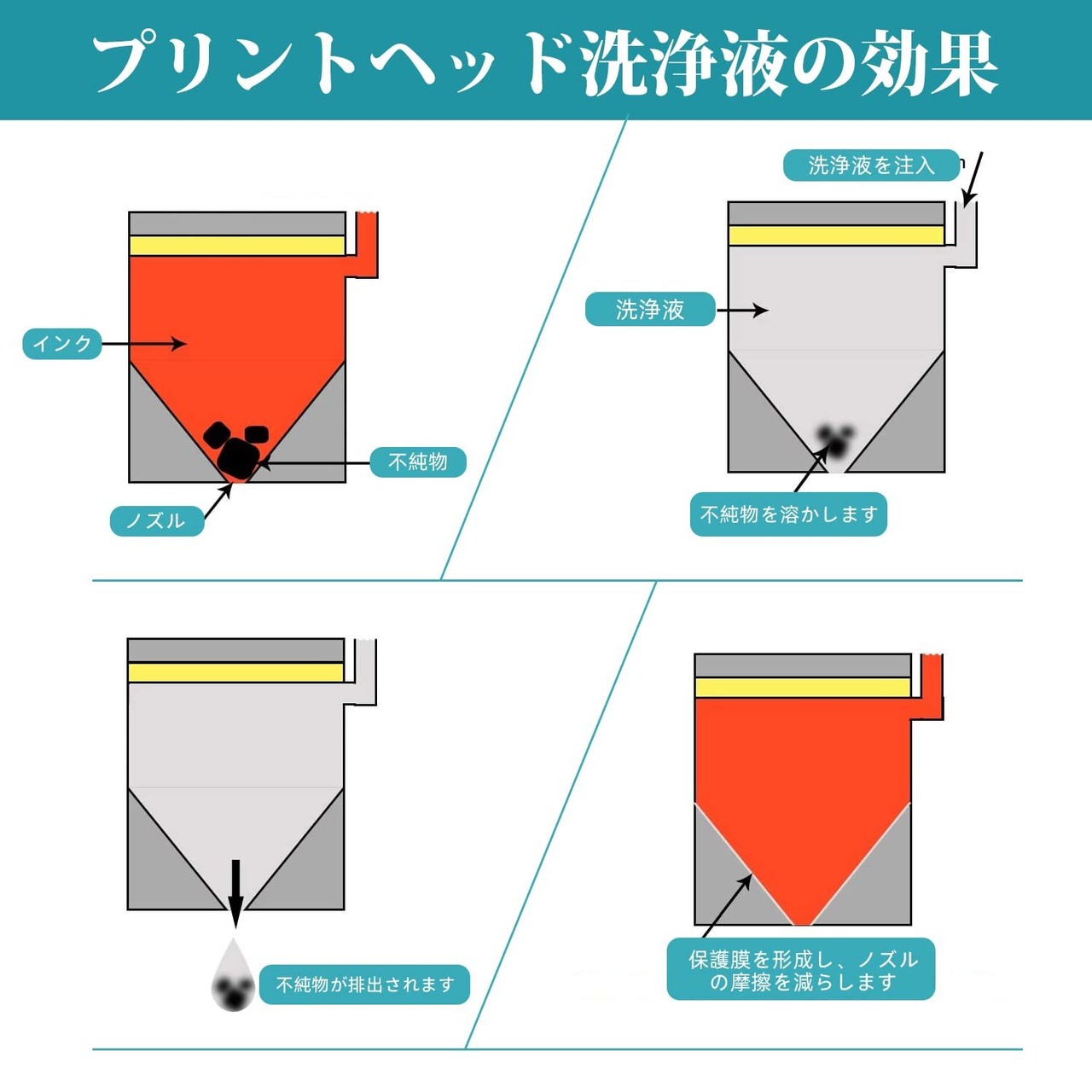 プリントヘッド洗浄液の効果

インク

不純物

ノズル

洗浄液を注入

洗浄液

不純物を溶かします

不純物が排出されます

保護膜を形成し、ノズルの摩擦を減らします