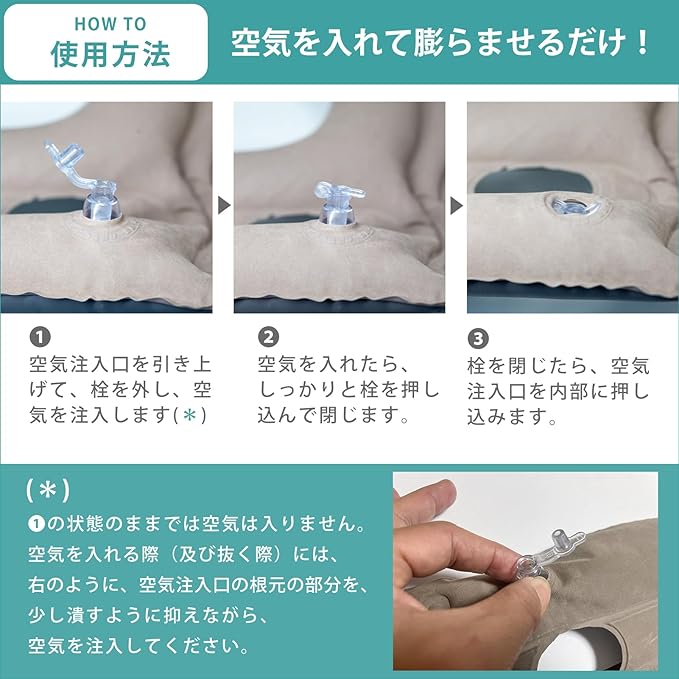 HOW TO
使用方法

空気を入れて膨らませるだけ！

❶
空気注入口を引き上げて、栓を外し、空気を注入します(＊)

❷
空気を入れたら、しっかりと栓を押し込んで閉じます。

❸
栓を閉じたら、空気注入口を内部に押し込みます。

(＊)
❶の状態のままでは空気は入りません。
空気を入れる際（及び抜く際）には、
右のように、空気注入口の根元の部分を、
少し潰すように抑えながら、
空気を注入してください。