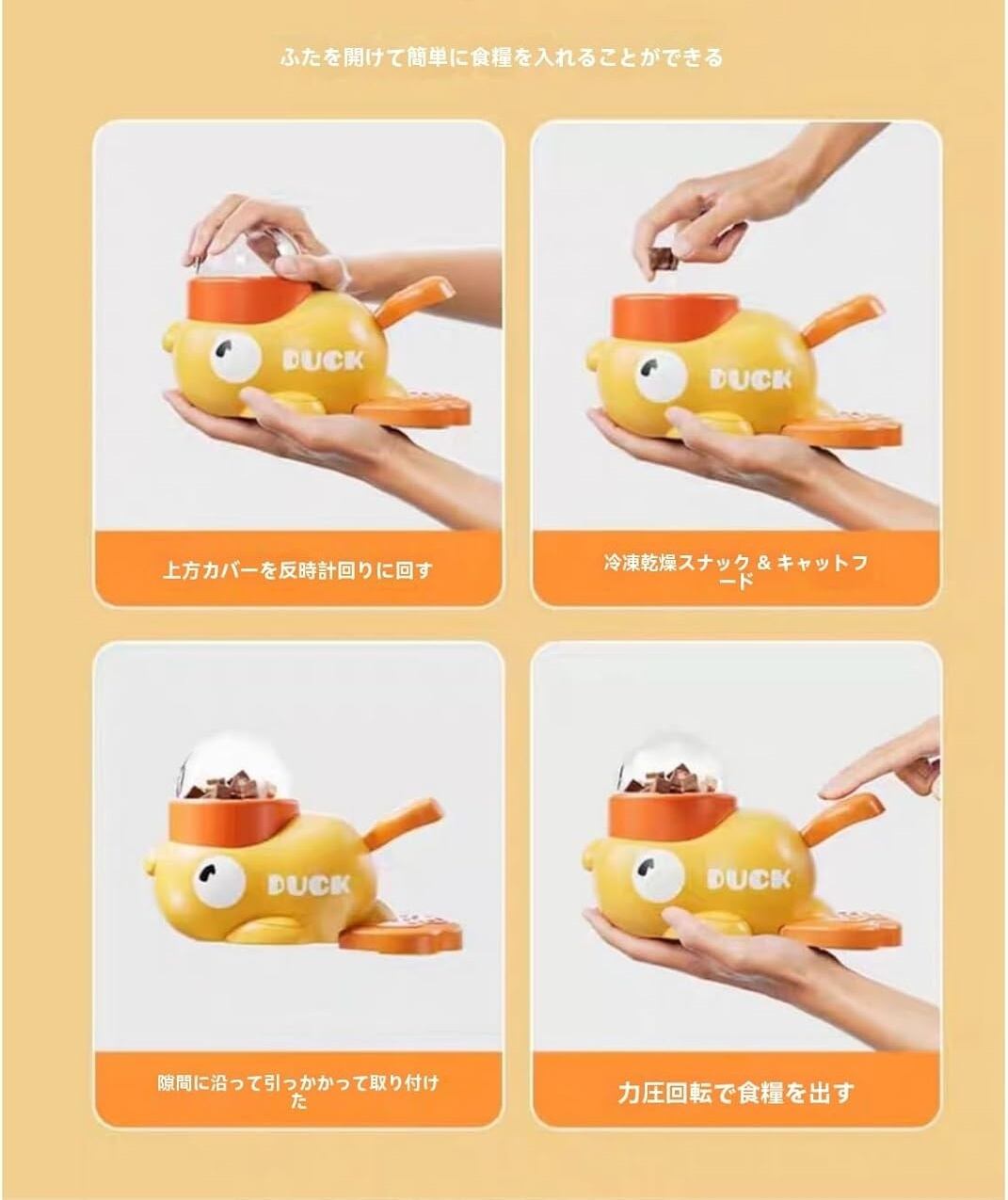 ふたを開けて簡単に食糧を入れることができる

DUCK

上方カバーを反時計回りに回す

DUCK

冷凍乾燥スナック & キャットフード

DUCK

隙間に沿って引っかかって取り付けた

DUCK

力圧回転で食糧を出す