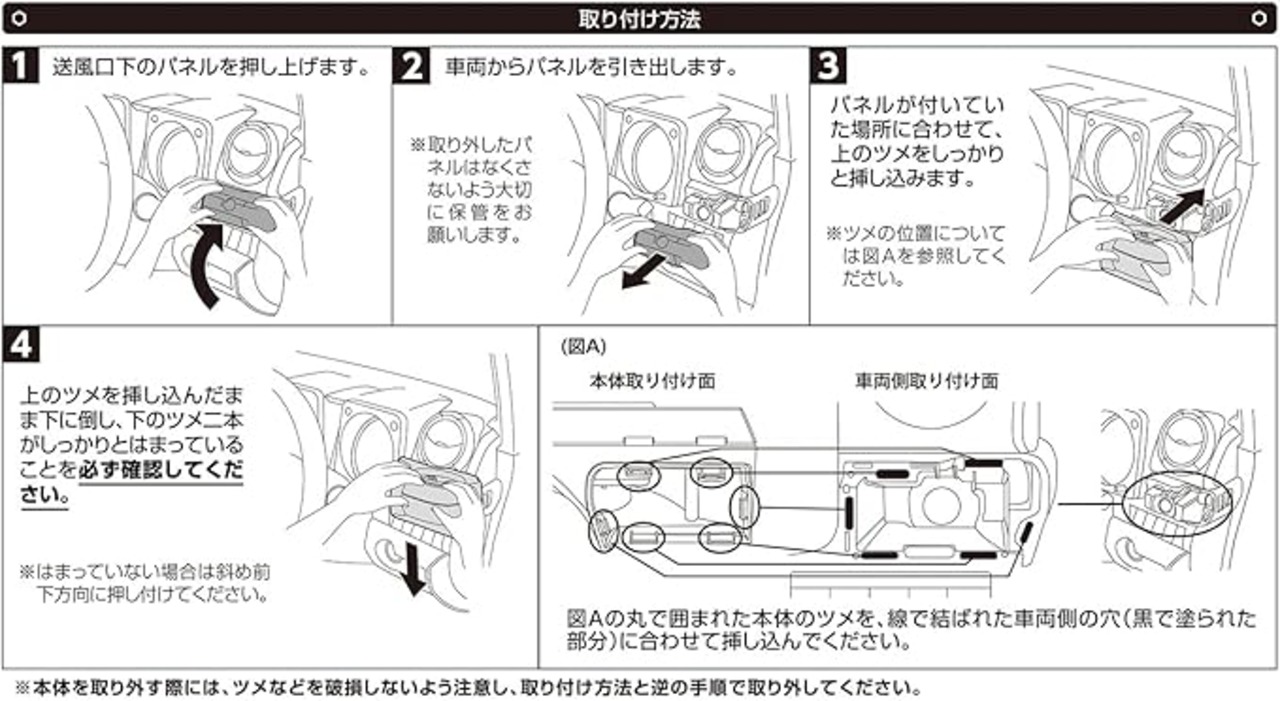 取り付け方法

1 送風口下のパネルを押し上げます。

2 車両からパネルを引き出します。

※取り外したパネルはなくさないよう大切に保管をお願いします。

3 パネルが付いていた場所に合わせて、上のツメをしっかりと挿し込みます。

※ツメの位置については図Aを参照してください。

4 上のツメを挿し込んだまま下に倒し、下のツメ二本がしっかりとはまっていることを必ず確認してください。

※はまっていない場合は斜め前下方向に押し付けてください。

(図A)

本体取り付け面

車両側取り付け面

図Aの丸で囲まれた本体のツメを、線で結ばれた車両側の穴（黒で塗られた部分）に合わせて挿し込んでください。

※本体を取り外す際には、ツメなどを破損しないよう注意し、取り付け方法と逆の手順で取り外してください。