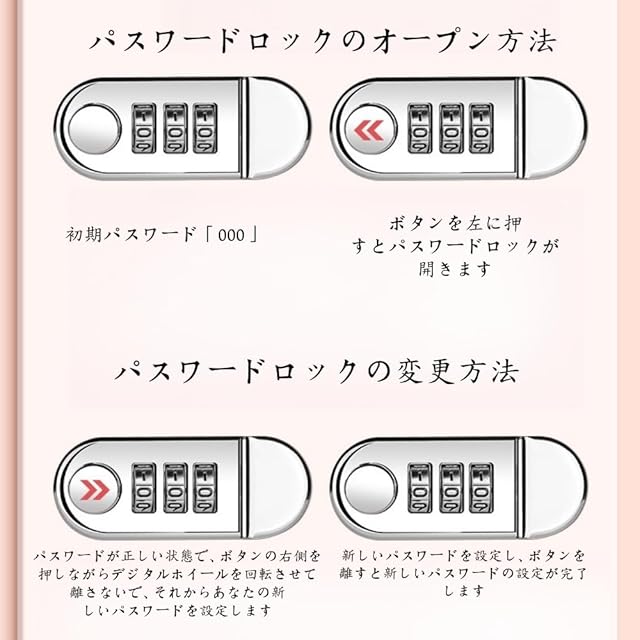 パスワードロックのオープン方法

初期パスワード「000」

ボタンを左に押すとパスワードロックが開きます

パスワードロックの変更方法

パスワードが正しい状態で、ボタンの右側を押しながらデジタルホイールを回転させて離さないで、それからあなたの新しいパスワードを設定します

新しいパスワードを設定し、ボタンを離すと新しいパスワードの設定が完了します