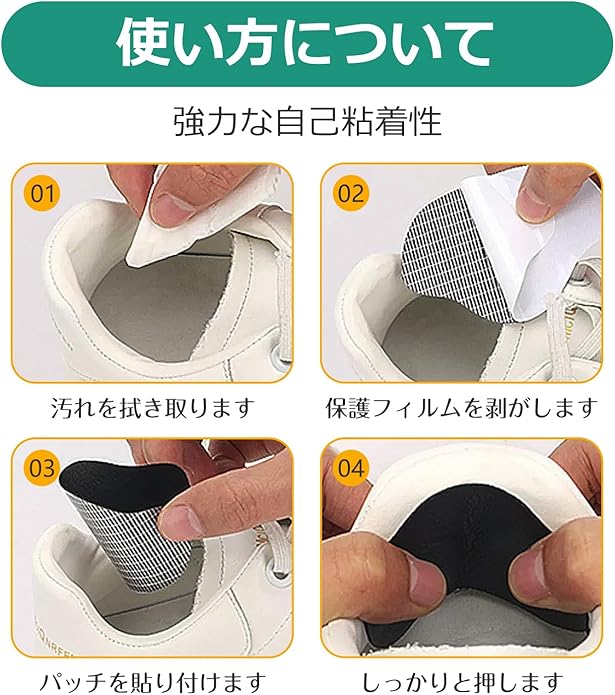 使い方について

強力な自己粘着性

01

汚れを拭き取ります

02

保護フィルムを剥がします

03

パッチを貼り付けます

04

しっかりと押します