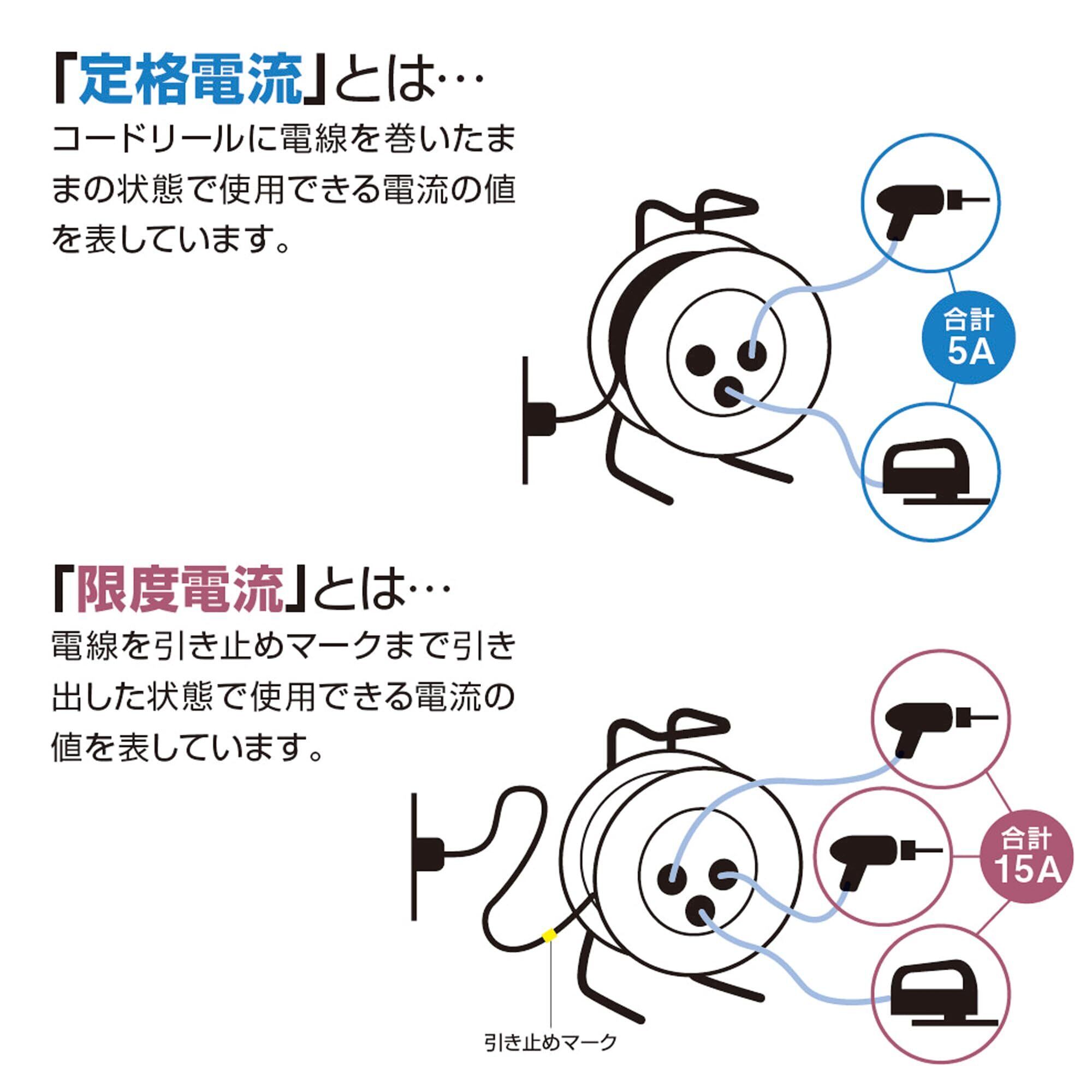 「定格電流」とは…
コードリールに電線を巻いたままの状態で使用できる電流の値を表しています。

合計
5A

「限度電流」とは…
電線を引き止めマークまで引き出した状態で使用できる電流の値を表しています。

合計
15A

引き止めマーク