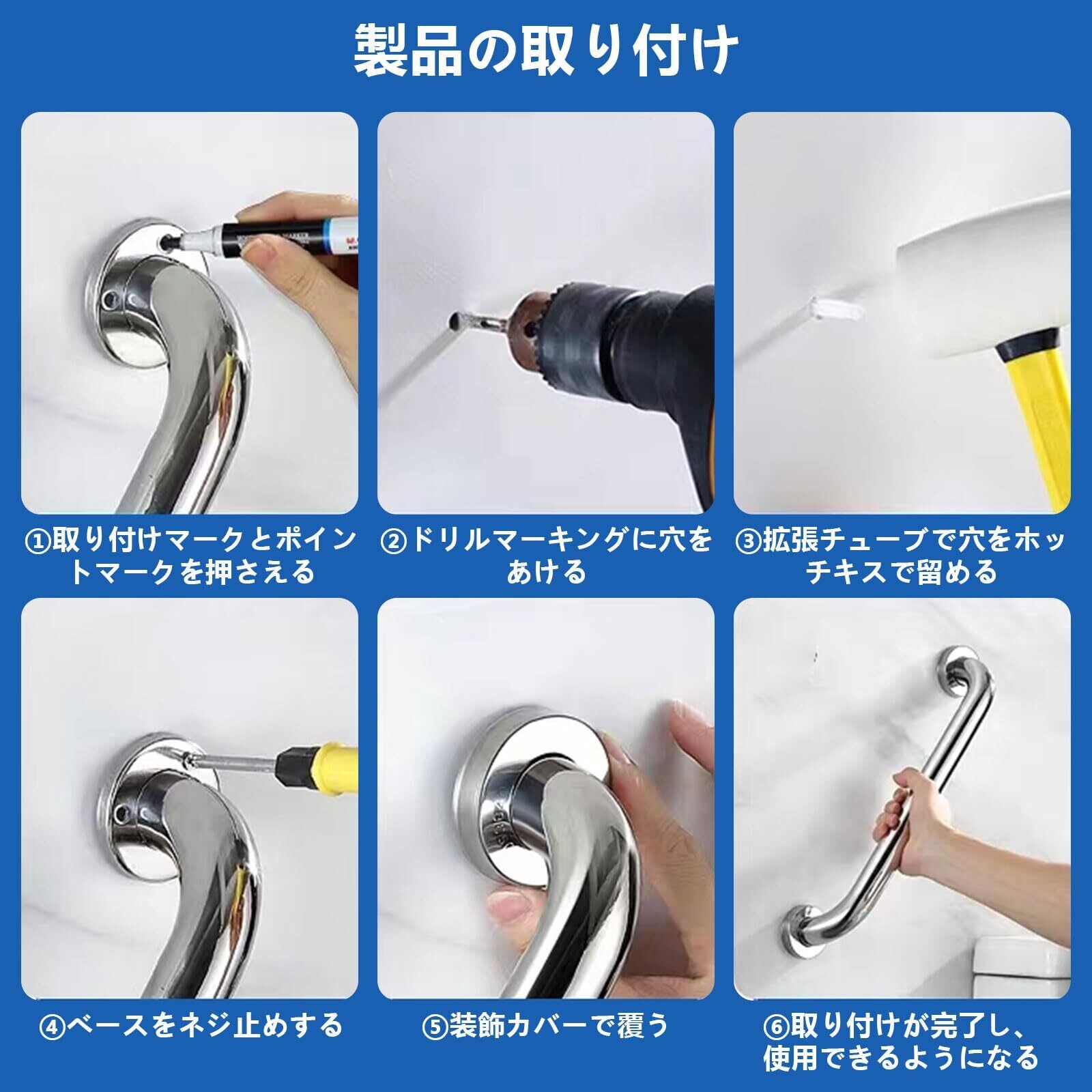 製品の取り付け

①取り付けマークとポイントマークを押さえる

②ドリルマーキングに穴をあける

③拡張チューブで穴をホッチキスで留める

④ベースをネジ止めする

⑤装飾カバーで覆う

⑥取り付けが完了し、使用できるようになる