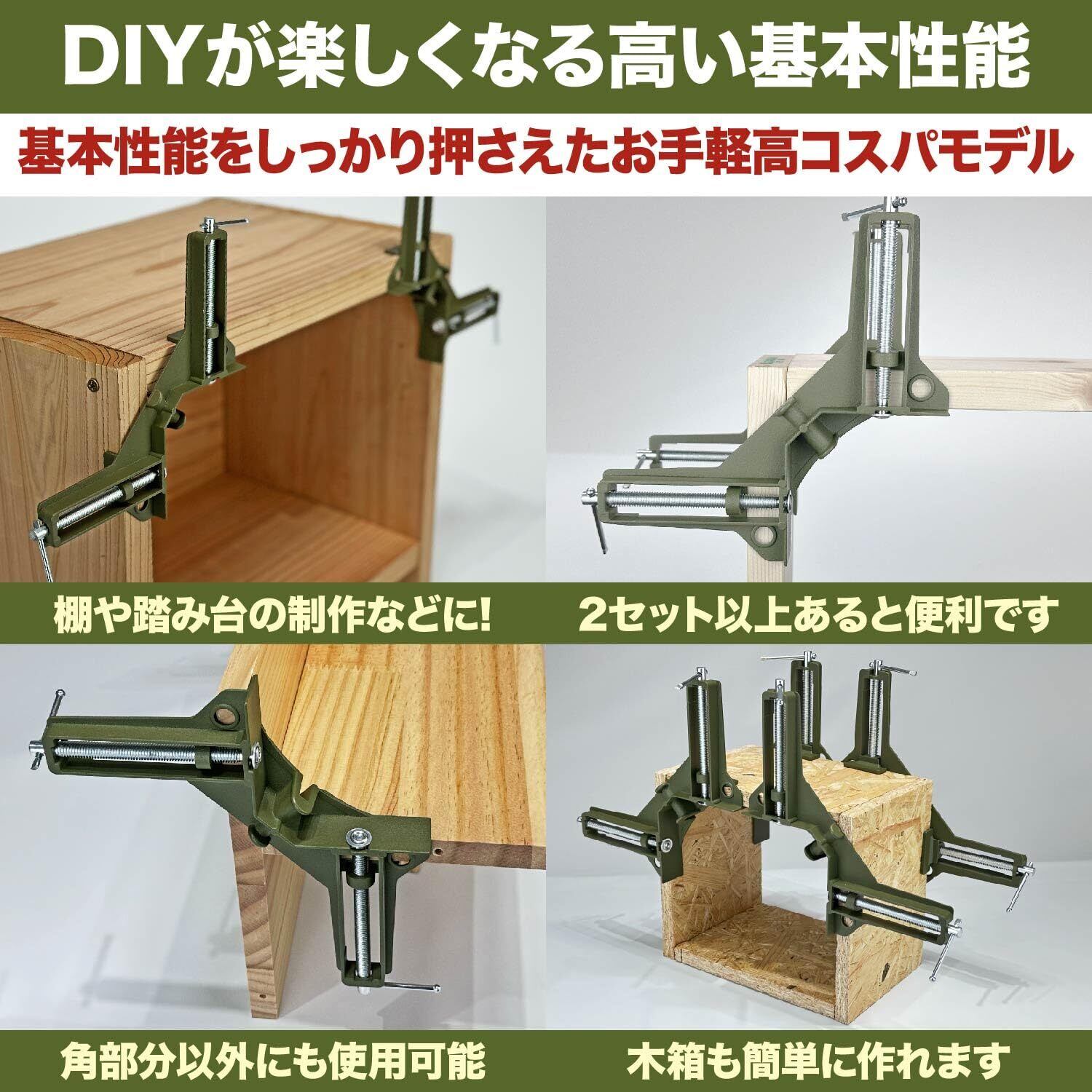 DIYが楽しくなる高い基本性能

基本性能をしっかり押さえたお手軽高コスパモデル

棚や踏み台の制作などに!

2セット以上あると便利です

角部分以外にも使用可能

木箱も簡単に作れます