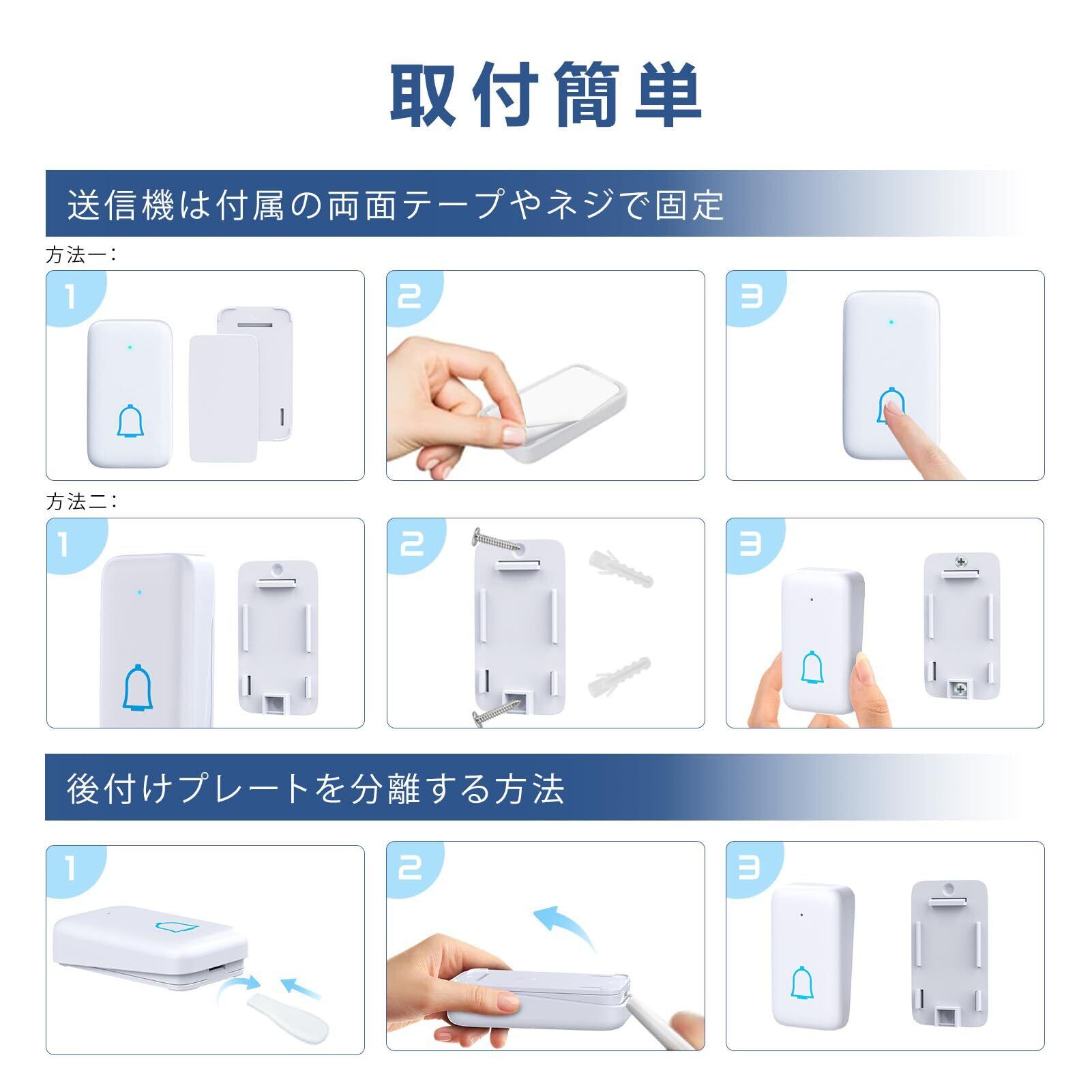 取付簡単

送信機は付属の両面テープやネジで固定

方法一:

1

2

3

方法二:

1

2

3

後付けプレートを分離する方法

1

2

3