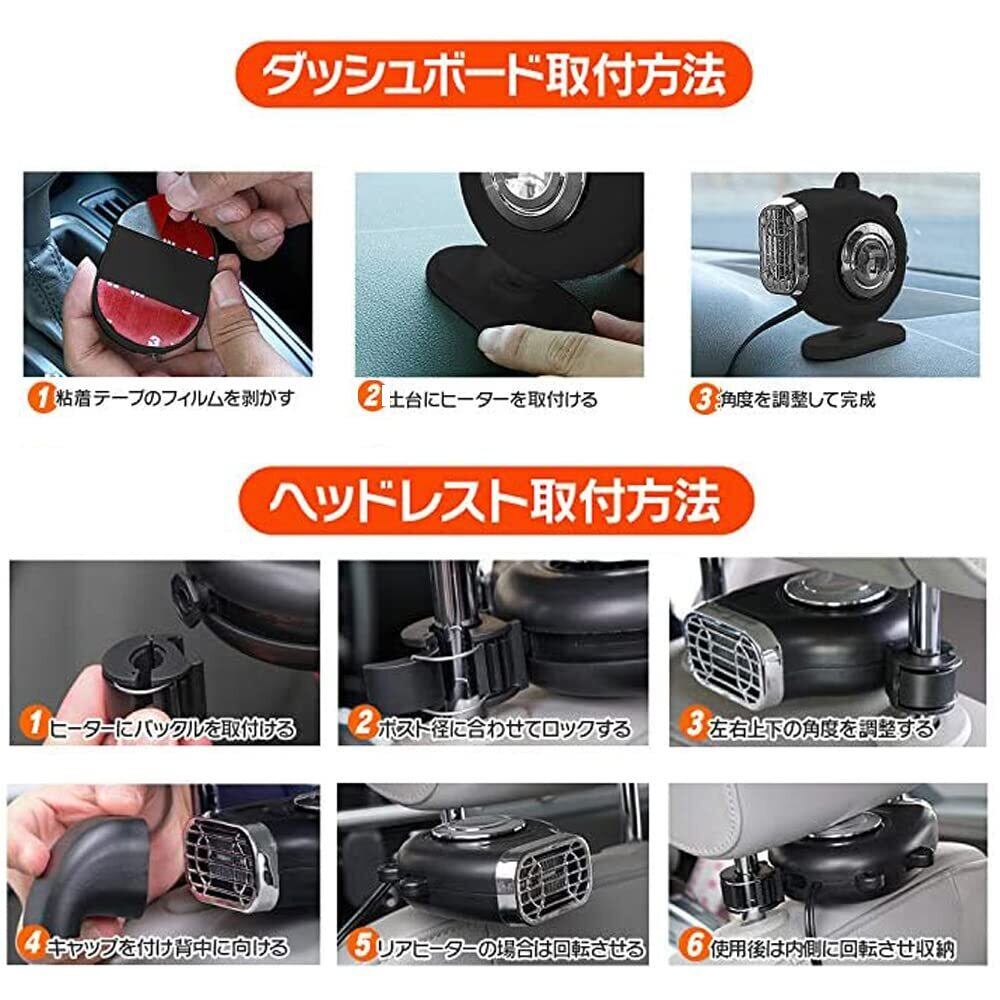 ダッシュボード取付方法

1 粘着テープのフィルムを剥がす

2 土台にヒーターを取付ける

3 角度を調整して完成

ヘッドレスト取付方法

1 ヒーターにバックルを取付ける

2 ポスト径に合わせてロックする

3 左右上下の角度を調整する

4 キャップを付け背中に向ける

5 リアヒーターの場合は回転させる

6 使用後は内側に回転させ収納