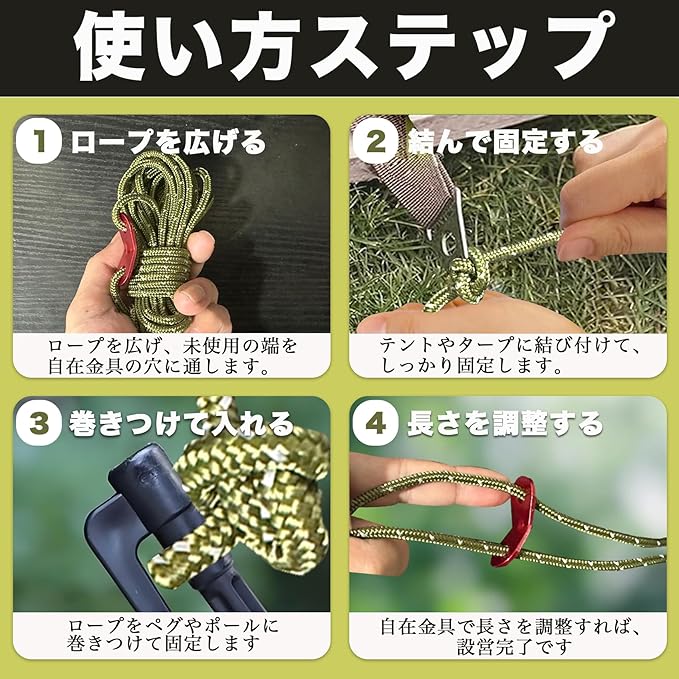 使い方ステップ

1 ロープを広げる

ロープを広げ、未使用の端を自在金具の穴に通します。

2 結んで固定する

テントやタープに結び付けて、しっかり固定します。

3 巻きつけて入れる

ロープをペグやポールに巻きつけて固定します

4 長さを調整する

自在金具で長さを調整すれば、設営完了です