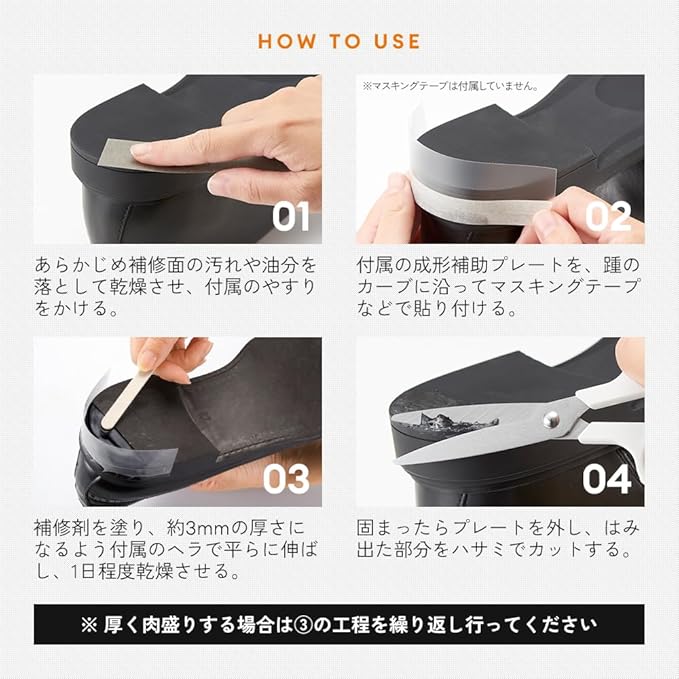 HOW TO USE

01

あらかじめ補修面の汚れや油分を落として乾燥させ、付属のやすりをかける。

※マスキングテープは付属していません。

02

付属の成形補助プレートを、踵のカーブに沿ってマスキングテープなどで貼り付ける。

03

補修剤を塗り、約3mmの厚さになるよう付属のヘラで平らに伸ばし、1日程度乾燥させる。

04

固まったらプレートを外し、はみ出た部分をハサミでカットする。

※ 厚く肉盛りする場合は③の工程を繰り返し行ってください