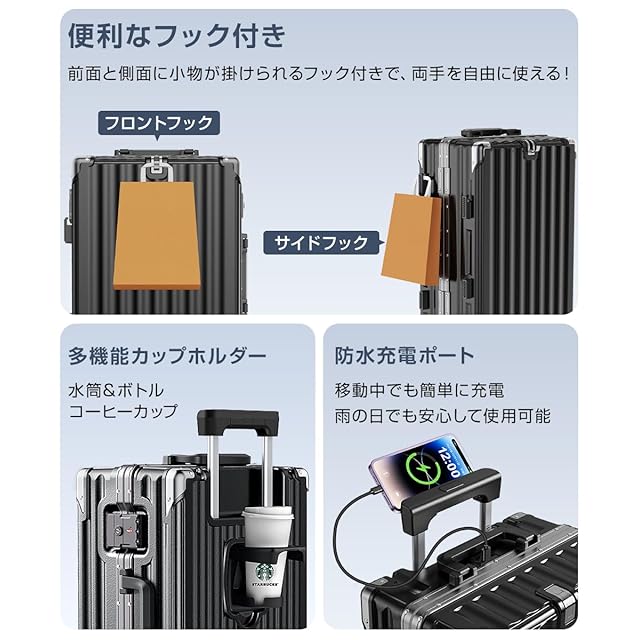 便利なフック付き

前面と側面に小物が掛けられるフック付きで、両手を自由に使える！

フロントフック

サイドフック

多機能カップホルダー

水筒＆ボトル
コーヒーカップ

STARBUCKS

防水充電ポート

移動中でも簡単に充電
雨の日でも安心して使用可能

12:00