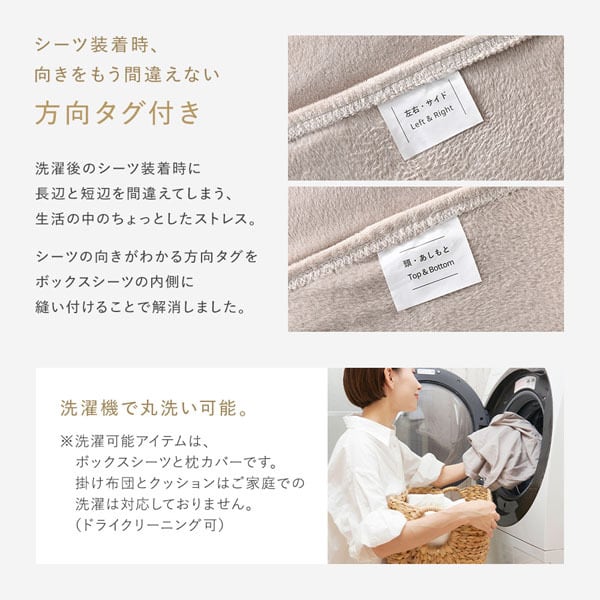 シーツ装着時、
向きをもう間違えない

方向タグ付き

洗濯後のシーツ装着時に
長辺と短辺を間違えてしまう、
生活の中のちょっとしたストレス。

シーツの向きがわかる方向タグを
ボックスシーツの内側に
縫い付けることで解消しました。

左右・サイド
Left & Right

頭・あしもと
Top & Bottom

洗濯機で丸洗い可能。

※洗濯可能アイテムは、
ボックスシーツと枕カバーです。
掛け布団とクッションはご家庭での
洗濯は対応しておりません。
(ドライクリーニング可)