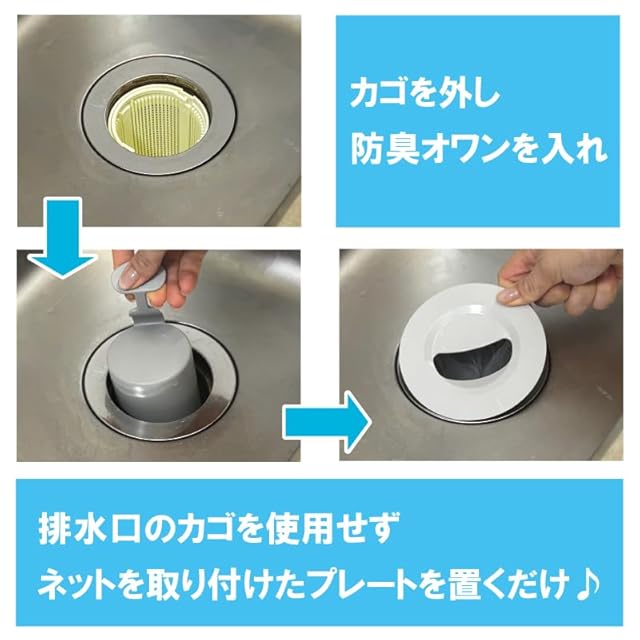 カゴを外し
防臭オワンを入れ

排水口のカゴを使用せず
ネットを取り付けたプレートを置くだけ♪