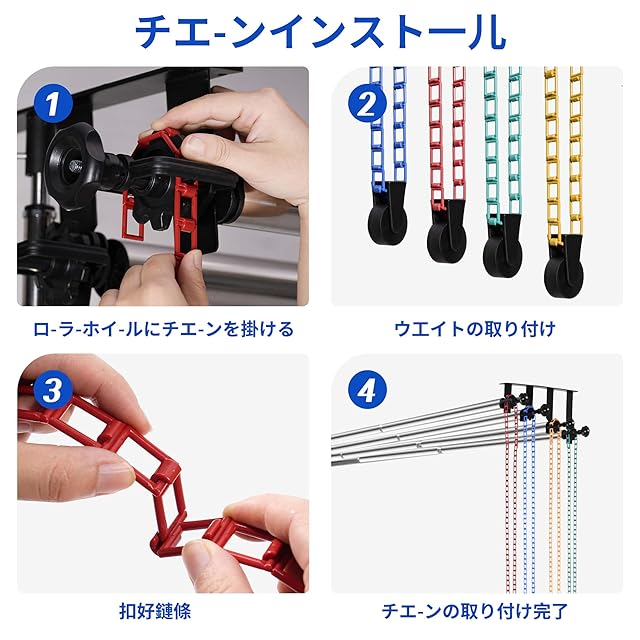 チエ-ンインストール

1

ロ-ラ-ホイ-ルにチエ-ンを掛ける

2

ウエイトの取り付け

3

扣好鏈條

4

チエ-ンの取り付け完了