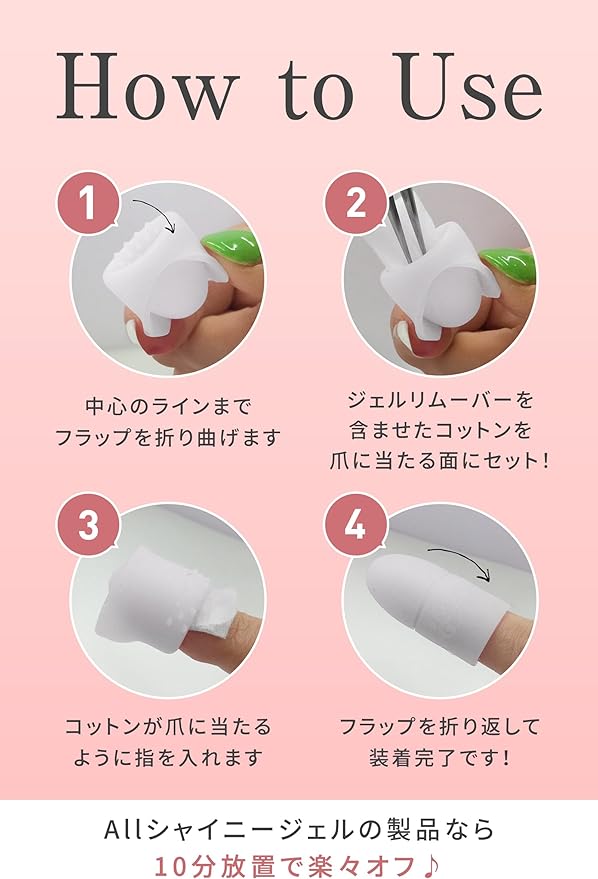 How to Use

1

中心のラインまで
フラップを折り曲げます

2

ジェルリムーバーを
含ませたコットンを
爪に当たる面にセット!

3

コットンが爪に当たる
ように指を入れます

4

フラップを折り返して
装着完了です!

Allシャイニージェルの製品なら
10分放置で楽々オフ♪