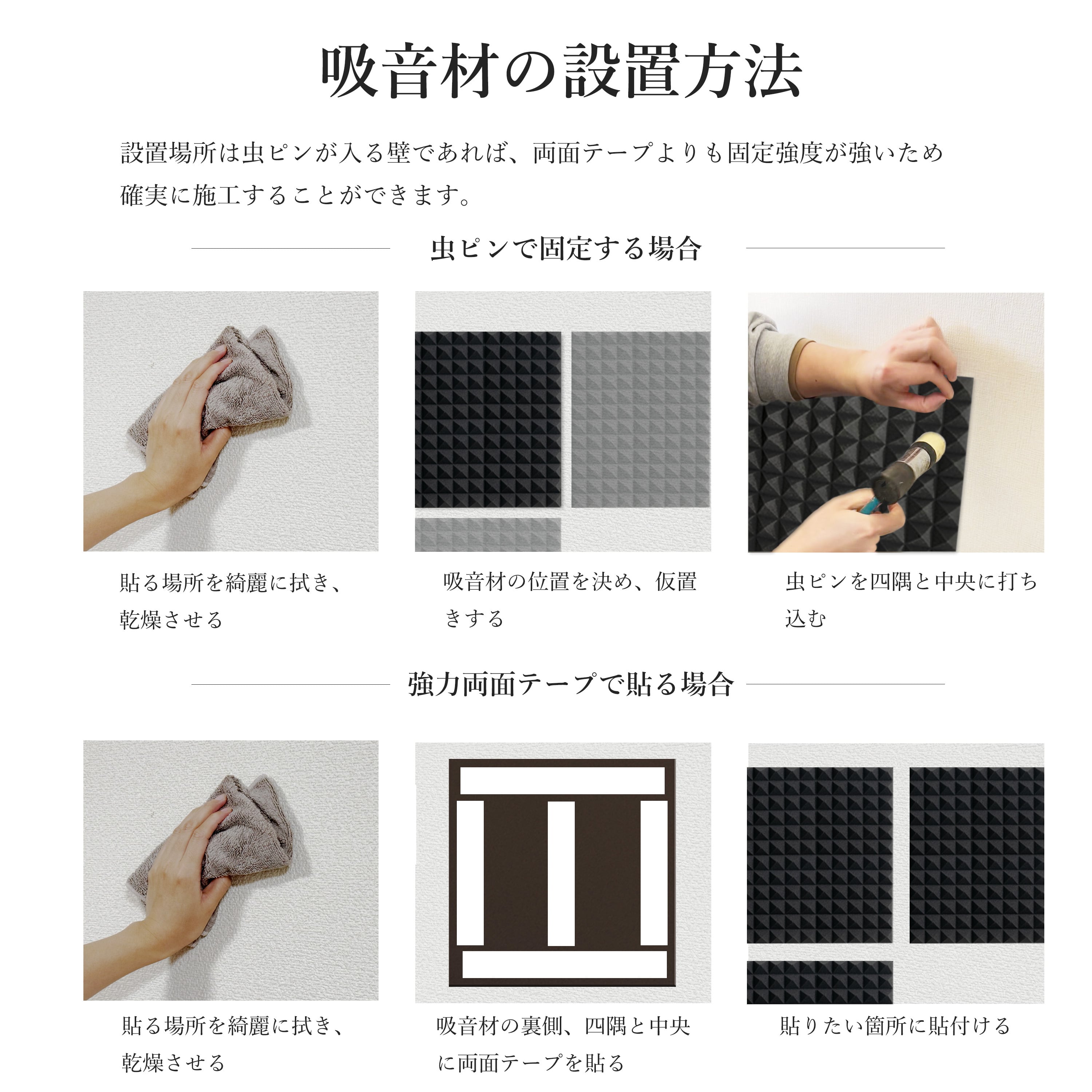 吸音材の設置方法

設置場所は虫ピンが入る壁であれば、両面テープよりも固定強度が強いため確実に施工することができます。

虫ピンで固定する場合

貼る場所を綺麗に拭き、乾燥させる

吸音材の位置を決め、仮置きする

虫ピンを四隅と中央に打ち込む

強力両面テープで貼る場合

貼る場所を綺麗に拭き、乾燥させる

吸音材の裏側、四隅と中央に両面テープを貼る

貼りたい箇所に貼付ける