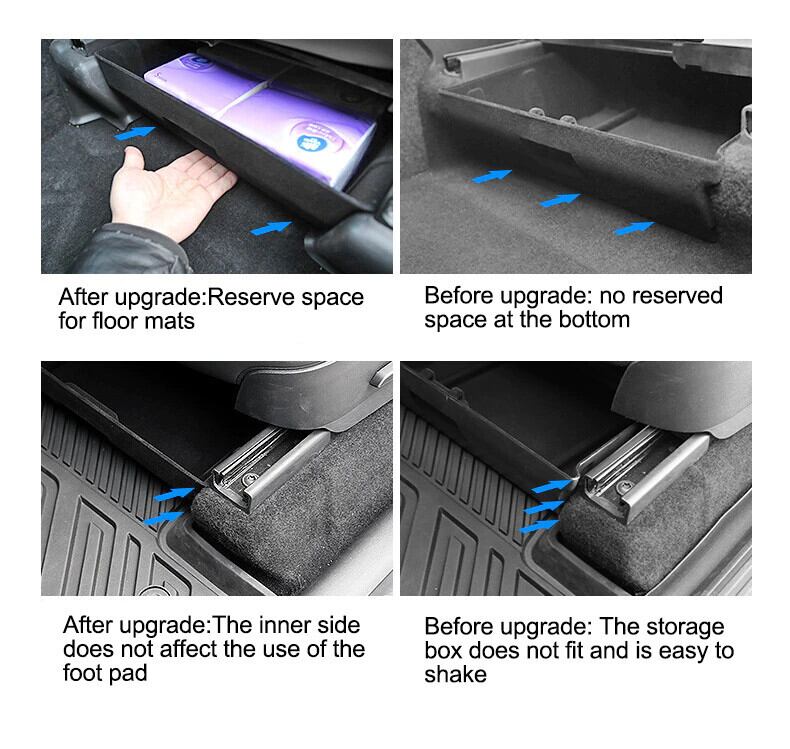 After upgrade:Reserve space for floor mats

Before upgrade: no reserved space at the bottom

After upgrade:The inner side does not affect the use of the foot pad

Before upgrade: The storage box does not fit and is easy to shake