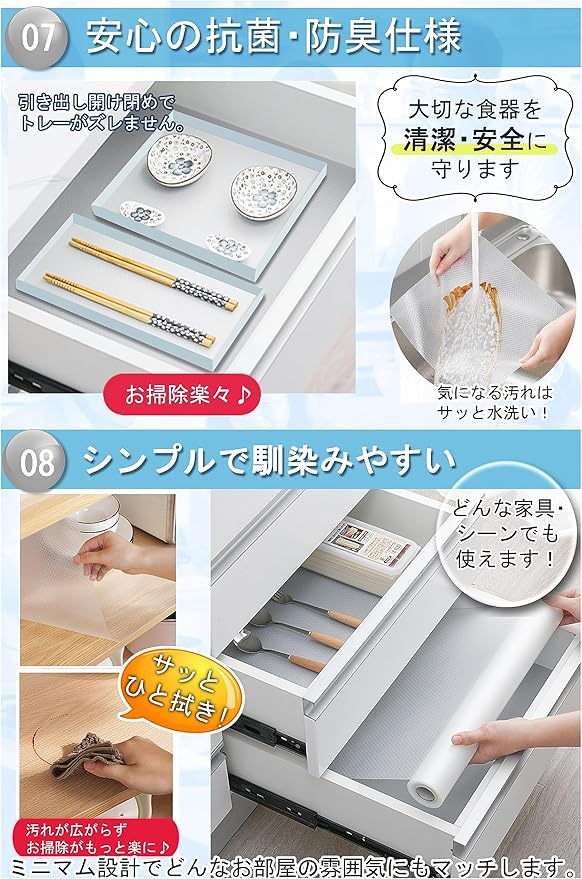 07 安心の抗菌・防臭仕様

引き出し開け閉めでトレーがズレません。

大切な食器を清潔・安全に守ります

お掃除楽々♪

気になる汚れはサッと水洗い！

08 シンプルで馴染みやすい

どんな家具・シーンでも使えます！

サッとひと拭き！

汚れが広がらずお掃除がもっと楽に♪

ミニマム設計でどんなお部屋の雰囲気にもマッチします。