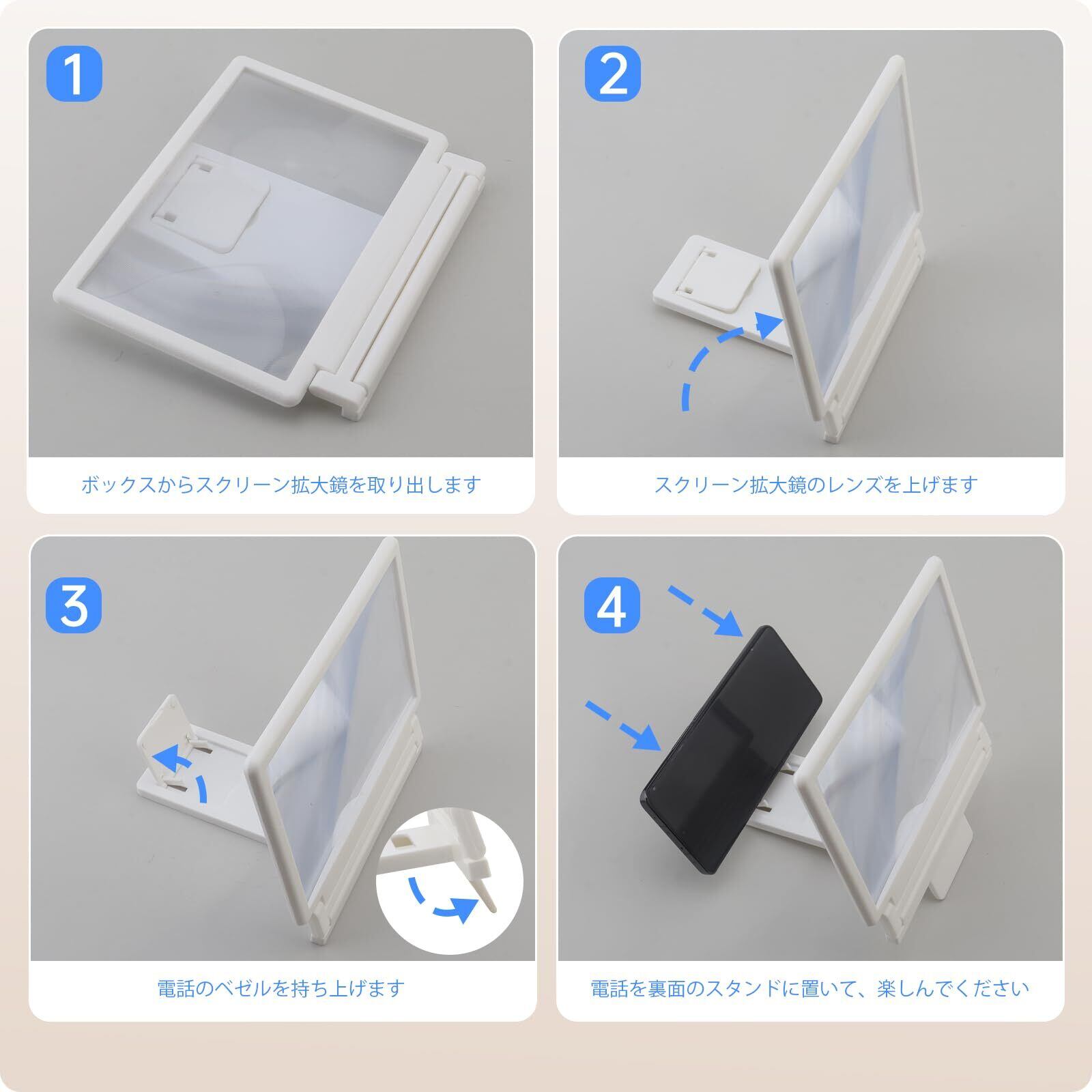 1

ボックスからスクリーン拡大鏡を取り出します

2

スクリーン拡大鏡のレンズを上げます

3

電話のベゼルを持ち上げます

4

電話を裏面のスタンドに置いて、楽しんでください