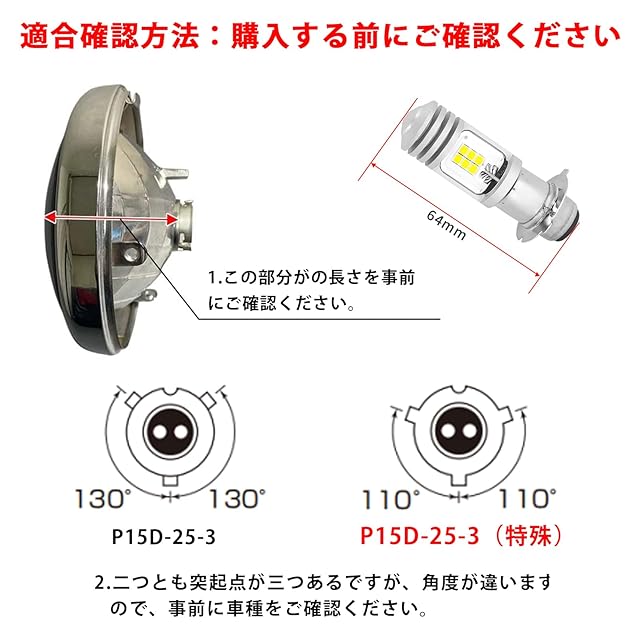 適合確認方法：購入する前にご確認ください

64mm

1.この部分がの長さを事前にご確認ください。

130° 130°

P15D-25-3

110° 110°

P15D-25-3（特殊）

2.二つとも突起点が三つあるですが、角度が違いますので、事前に車種をご確認ください。