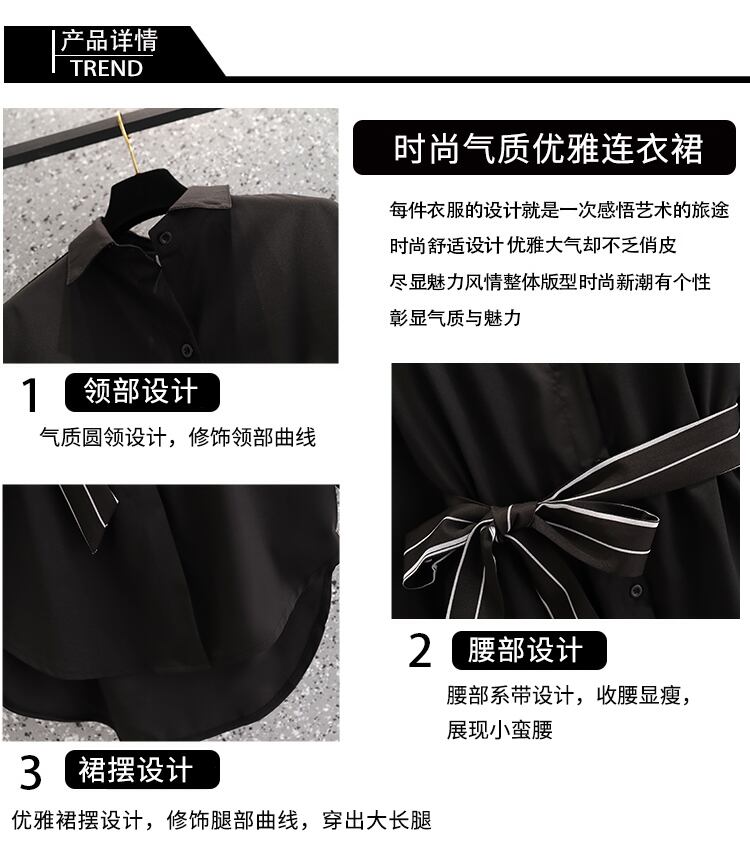 产品详情
TREND

时尚气质优雅连衣裙

每件衣服的设计就是一次感悟艺术的旅途
时尚舒适设计 优雅大气却不乏俏皮
尽显魅力风情整体版型时尚新潮有个性
彰显气质与魅力

1 领部设计

气质圆领设计，修饰领部曲线

2 腰部设计

腰部系带设计，收腰显瘦，展现小蛮腰

3 裙摆设计

优雅裙摆设计，修饰腿部曲线，穿出大长腿