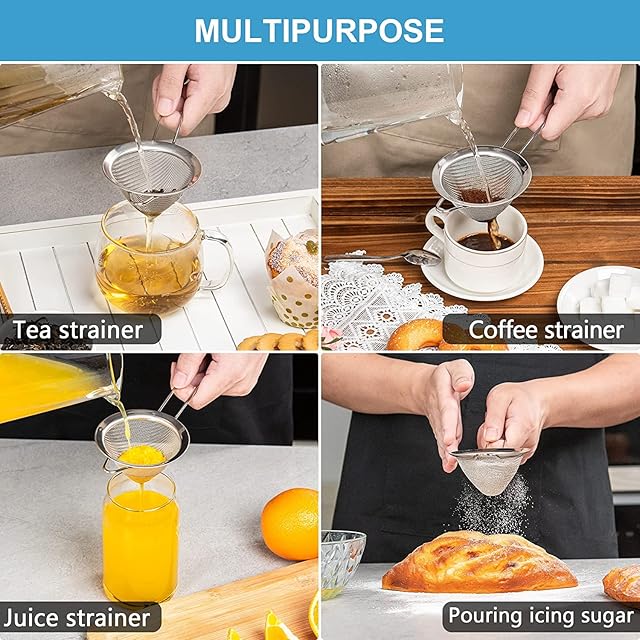 MULTIPURPOSE

Tea strainer

Coffee strainer

Juice strainer

Pouring icing sugar