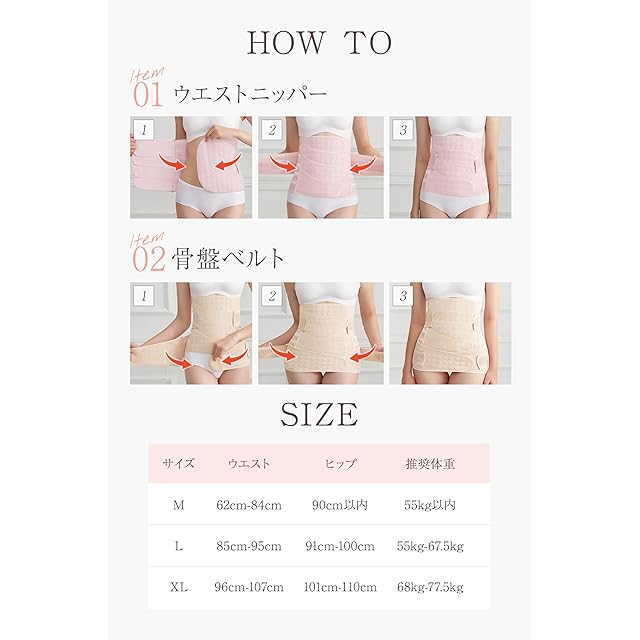 HOW TO

Item 01 ウエストニッパー

1

2

3

Item 02 骨盤ベルト

1

2

3

SIZE

| サイズ | ウエスト | ヒップ | 推奨体重 |
|---|---|---|---|
| M | 62cm-84cm | 90cm以内 | 55kg以内 |
| L | 85cm-95cm | 91cm-100cm | 55kg-67.5kg |
| XL | 96cm-107cm | 101cm-110cm | 68kg-77.5kg |